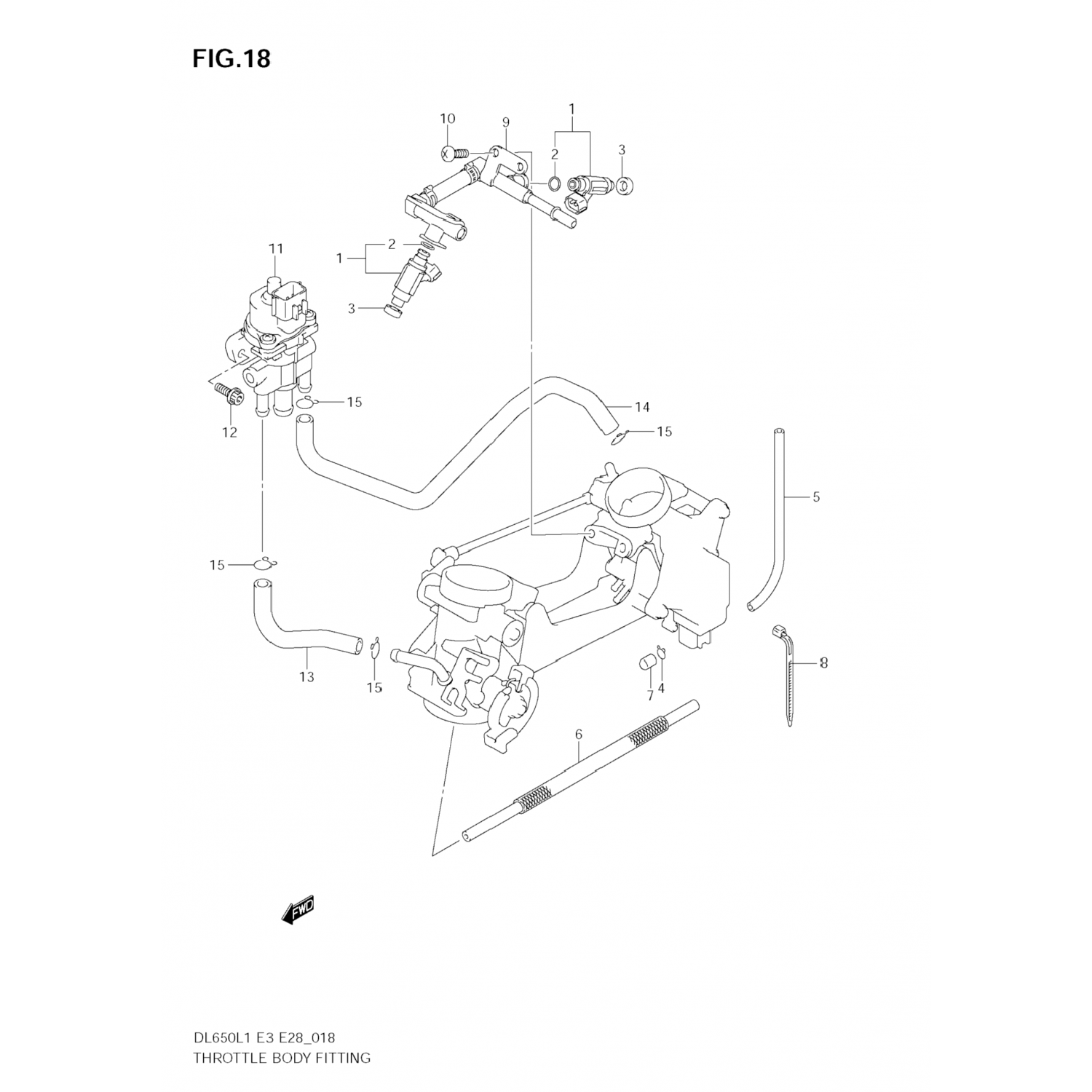 FIG.18

10
9
1
2
3
11
2
1
3
12
15
14
15
5
15
13
15
7
4
8
6

FWD

DL650L1 E3 E28_018
THROTTLE BODY FITTING