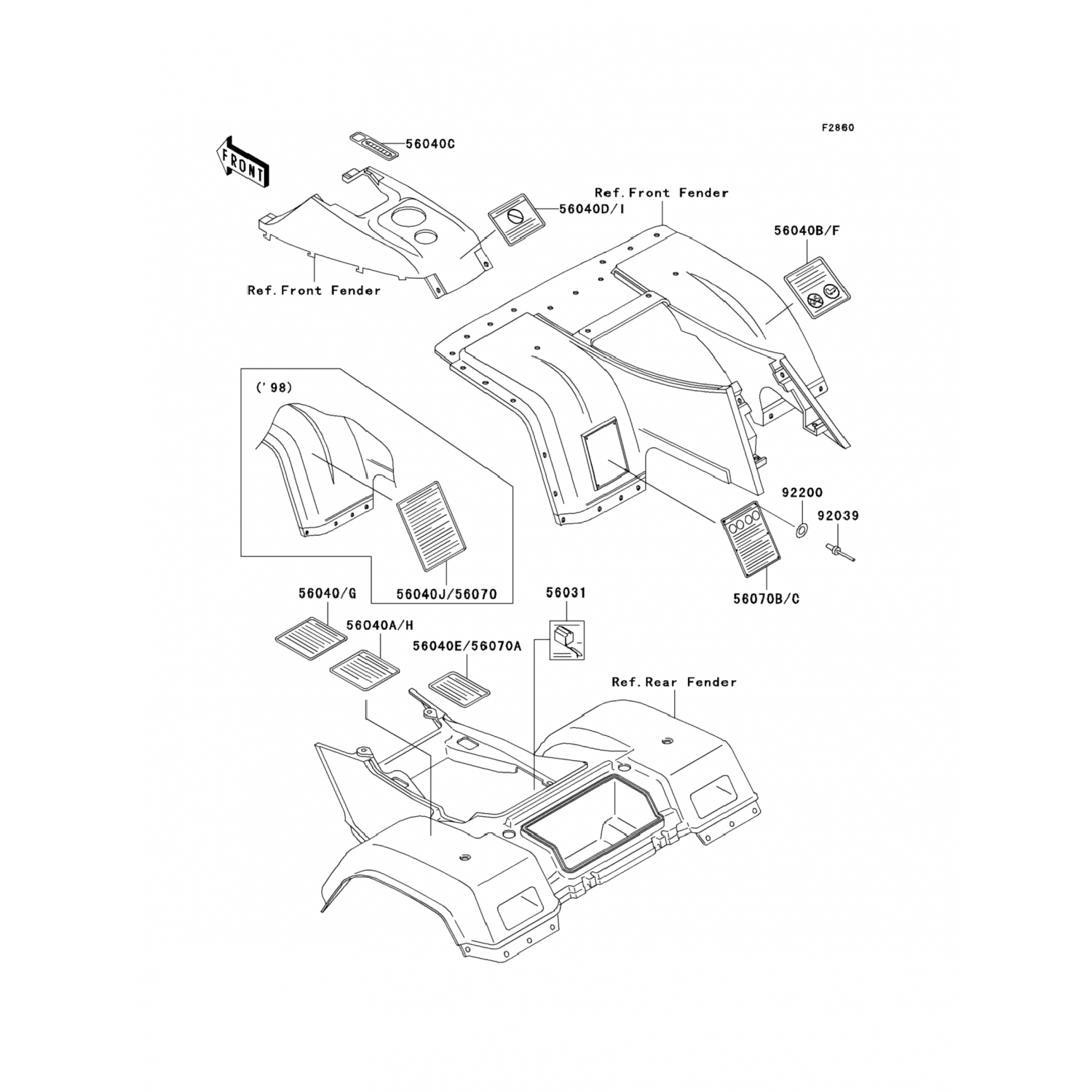 F2860

FRONT

56040C

Ref.Front Fender

56040D/I

56040B/F

Ref.Front Fender

('98)

92200

92039

56040J/56070

56070B/C

56040/G

56031

56040A/H

56040E/56070A

Ref.Rear Fender