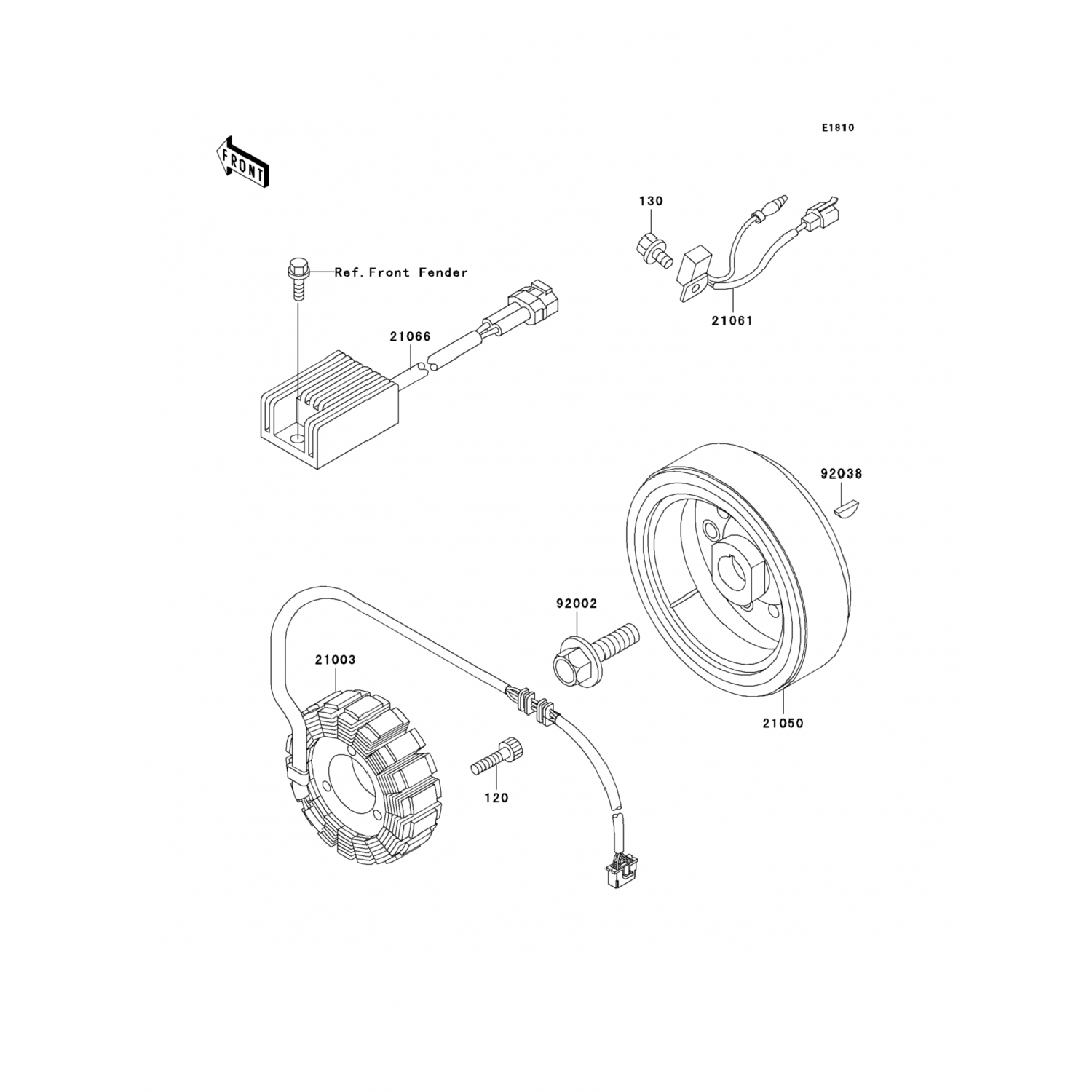 E1810

FRONT

130

Ref.Front Fender

21061

21066

92038

92002

21003

21050

120