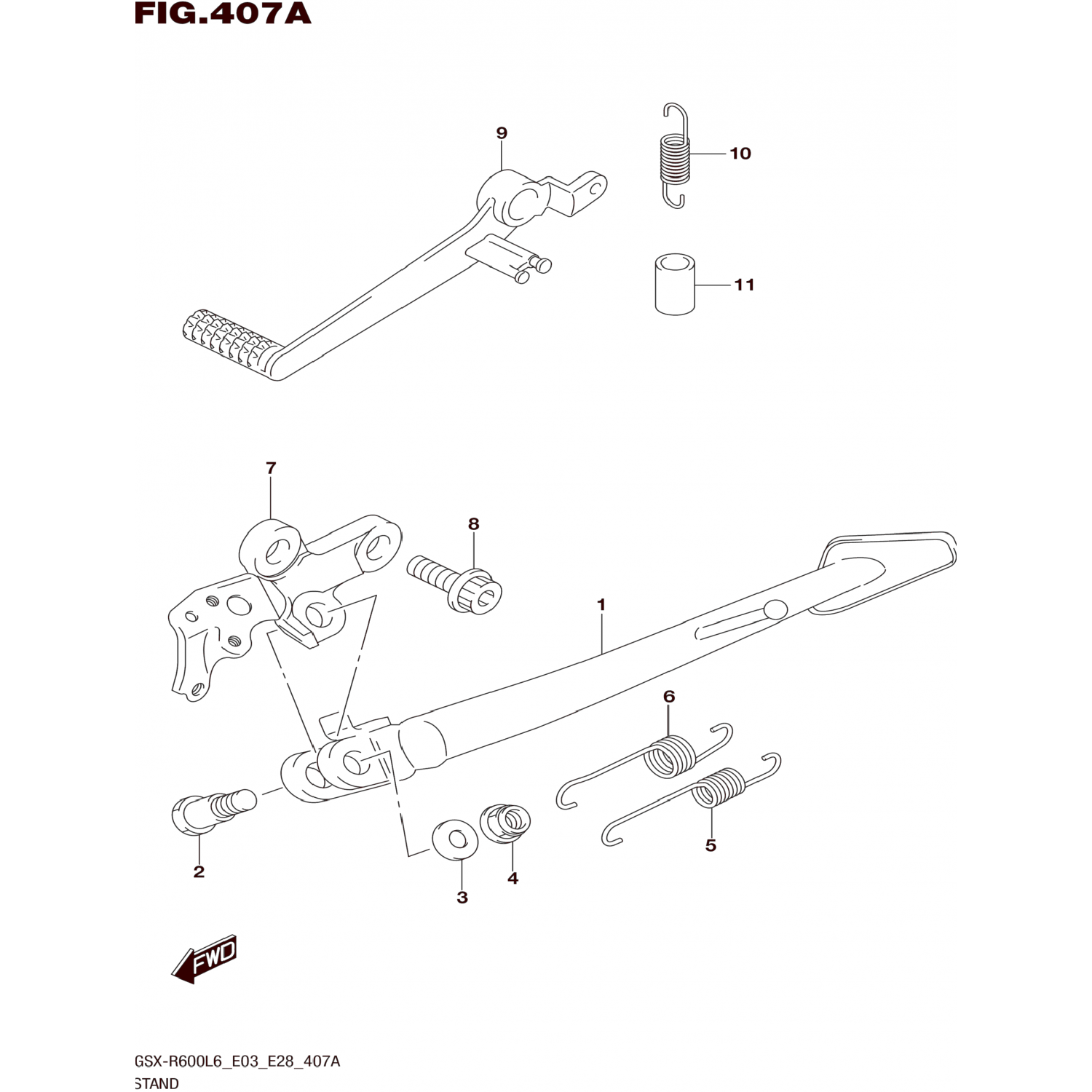 FIG.407A

9

10

11

7

8

1

6

5

2

3

4

FWD

GSX-R600L6_E03_E28_407A
STAND