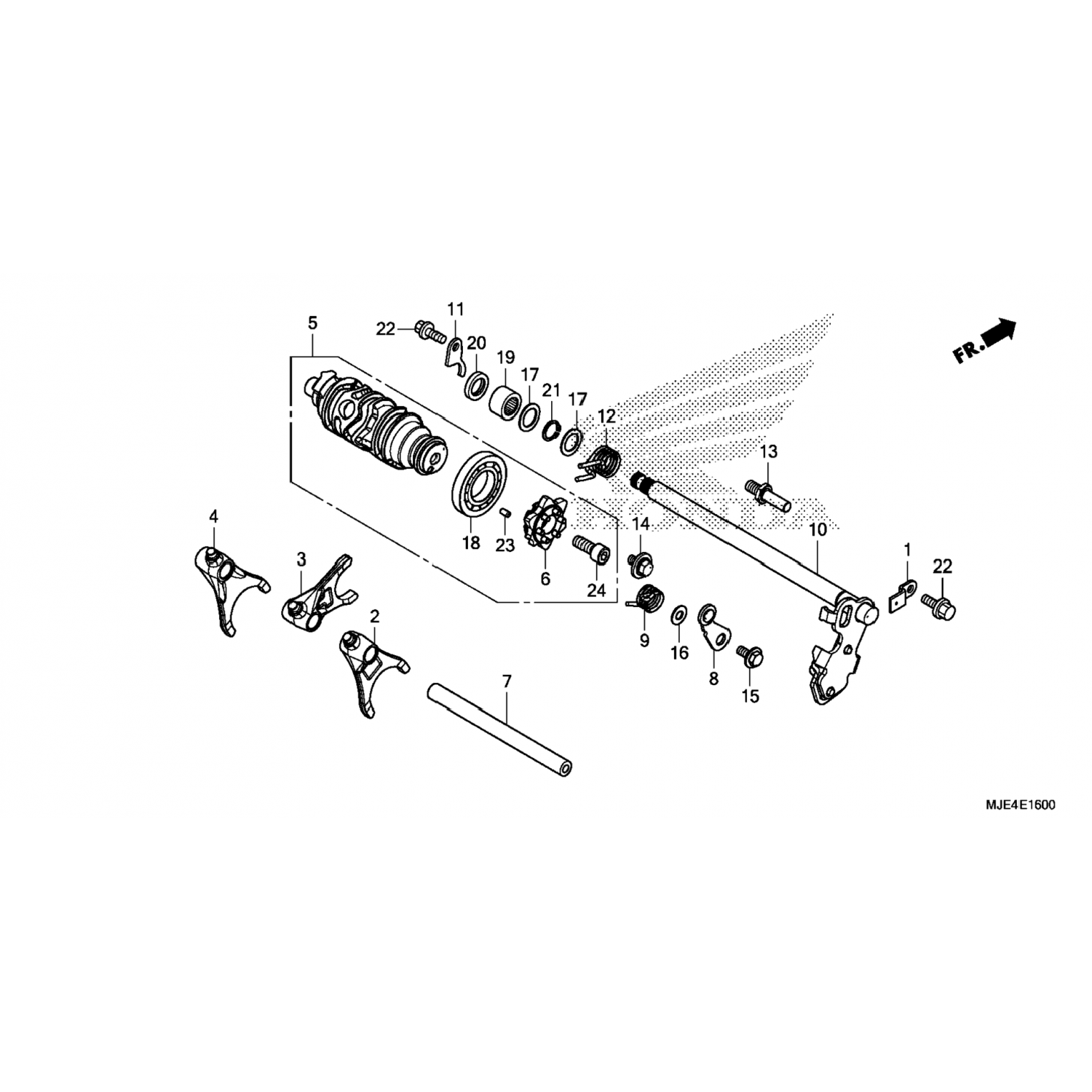 FR.

5
22
11
20
19
17
21
17
12
13
4
3
2
18
23
6
24
14
10
1
22
9
16
8
15
7

MJE4E1600