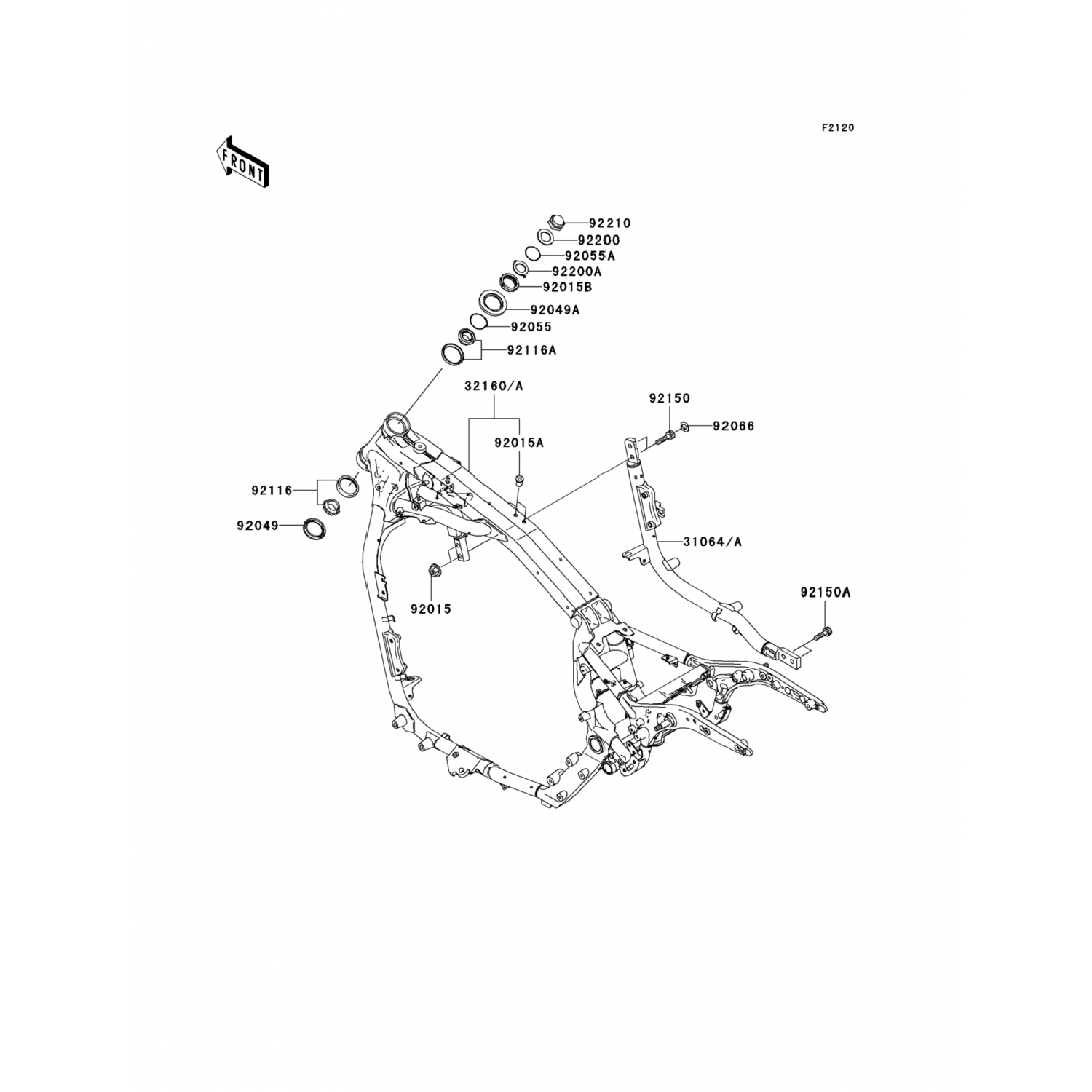 F2120

FRONT

92210
92200
92055A
92200A
92015B
92049A
92055
92116A

32160/A

92150
92066

92015A

92116

92049

31064/A

92015

92150A