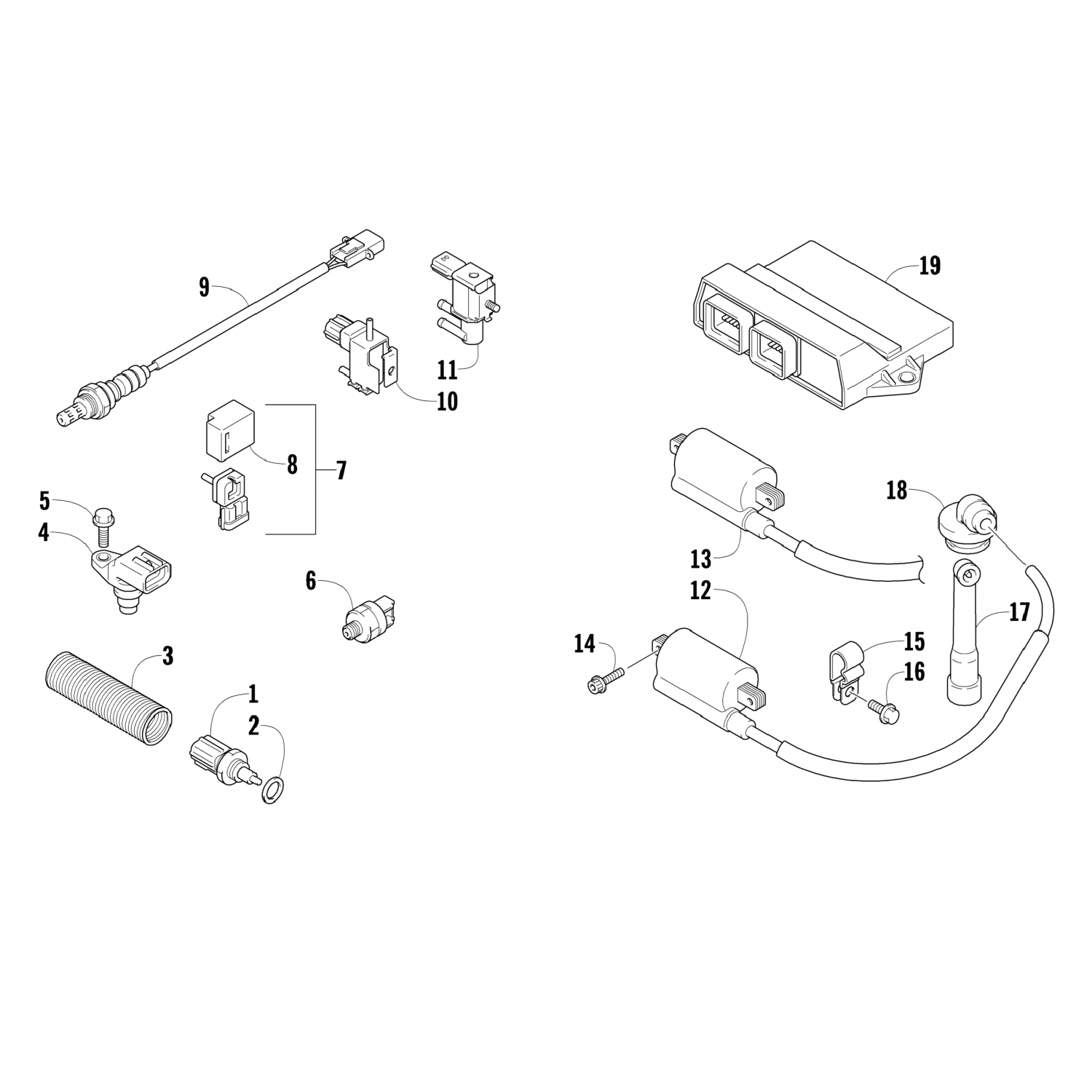 9
11
10
8
7
5
4
6
3
1
2
19
18
13
12
17
14
15
16