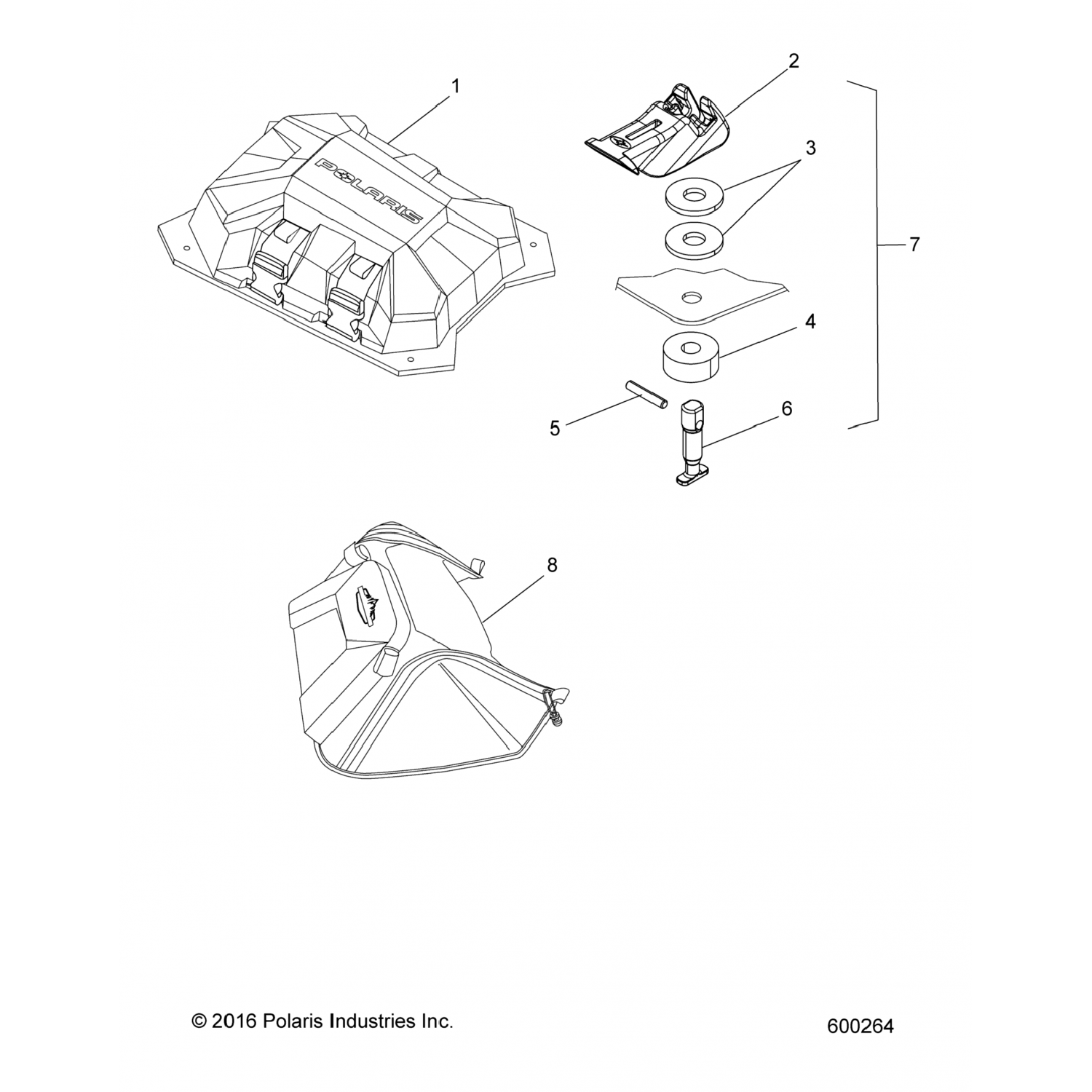 1

POLARIS

2

3

7

4

5

6

8

© 2016 Polaris Industries Inc.

600264