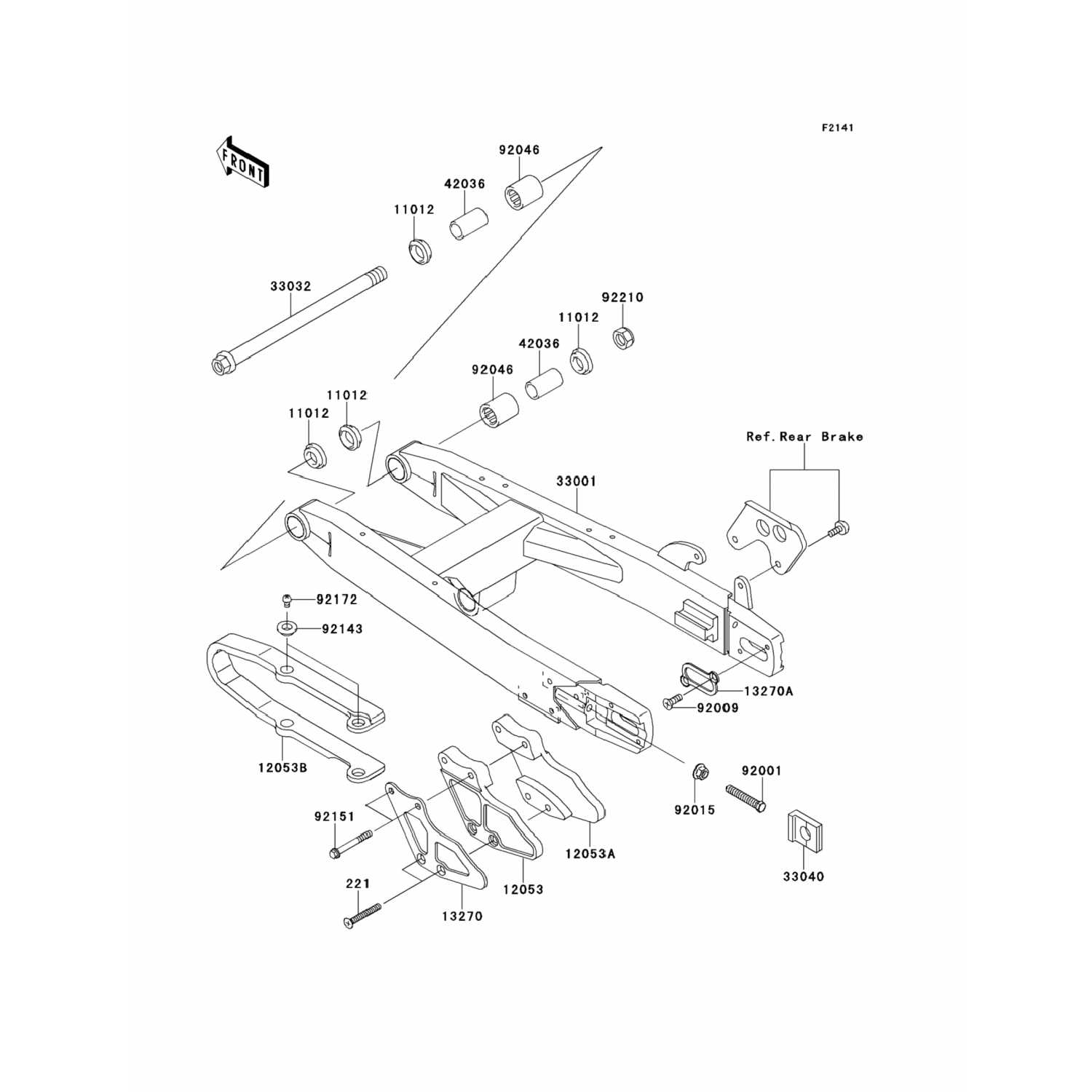 F2141

FRONT

92046
42036
11012
33032
92210
11012
42036
92046
11012
11012
Ref.Rear Brake
33001
92172
92143
13270A
92009
12053B
92001
92015
92151
12053A
33040
12053
221
13270