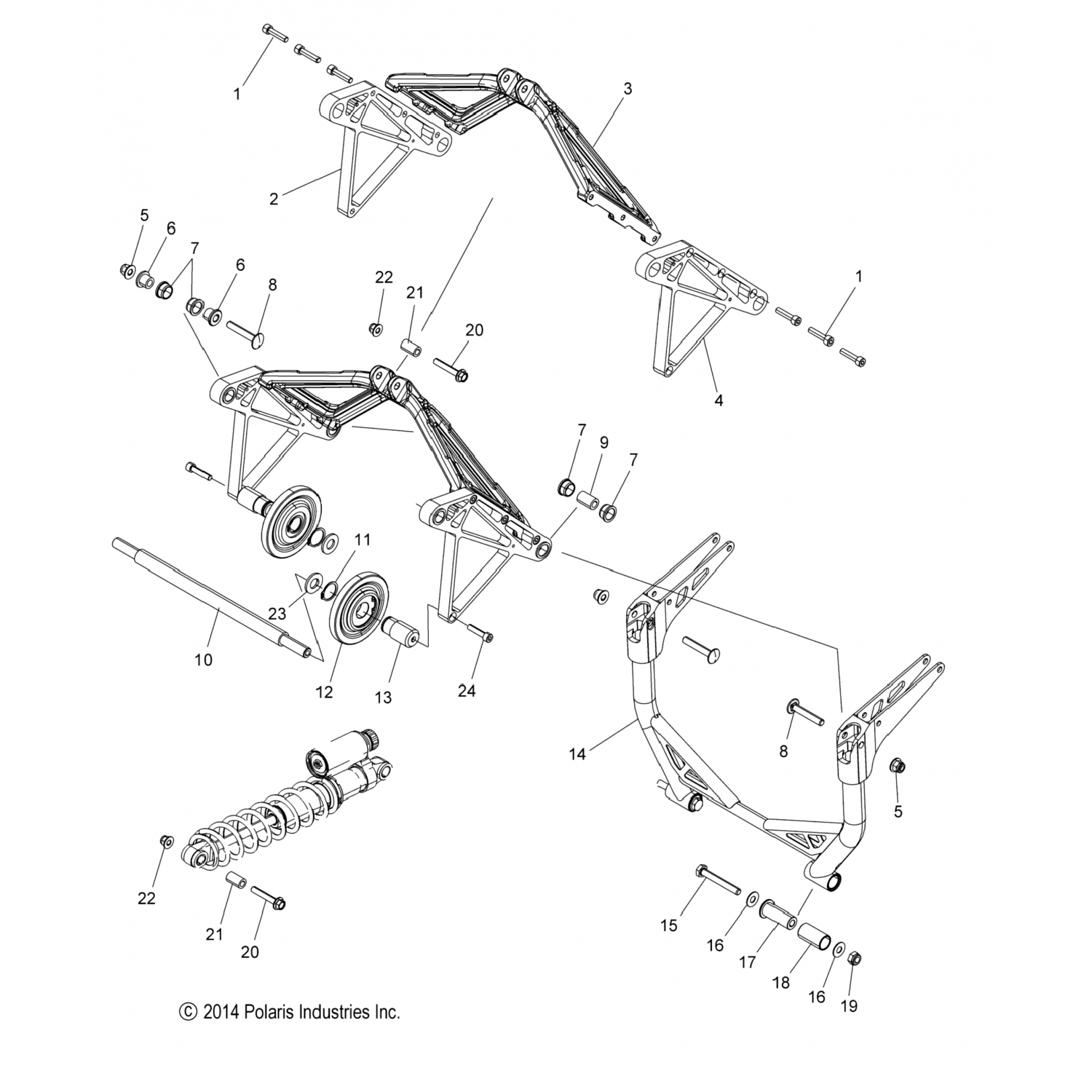 1
3
2
5
6
7
6
8
22
21
20
1
4
7
9
7
11
23
10
12
13
24
14
8
5
22
21
20
15
16
17
18
16
19
© 2014 Polaris Industries Inc.