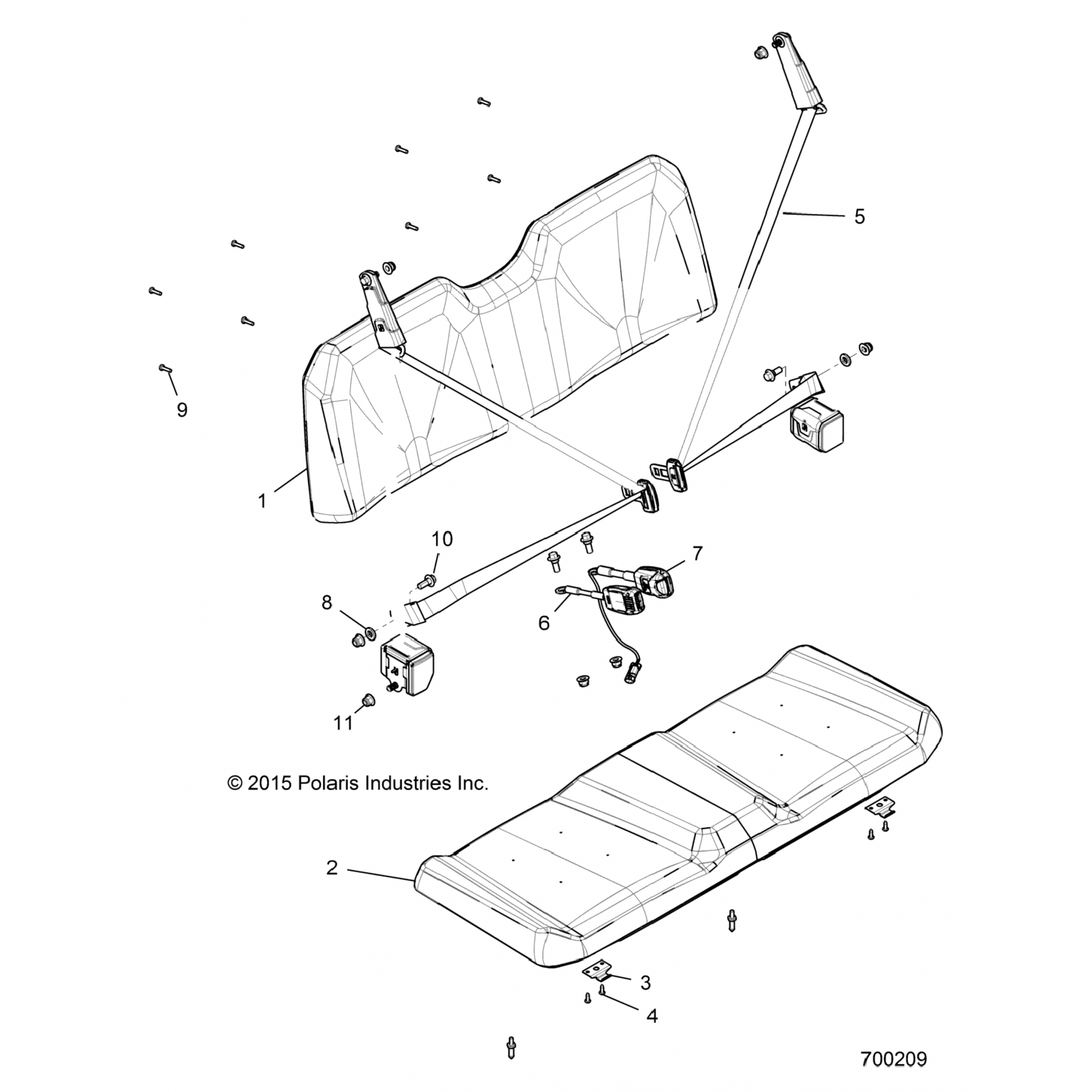 5

9

1

10

7

8

6

11

© 2015 Polaris Industries Inc.

2

3

4

700209