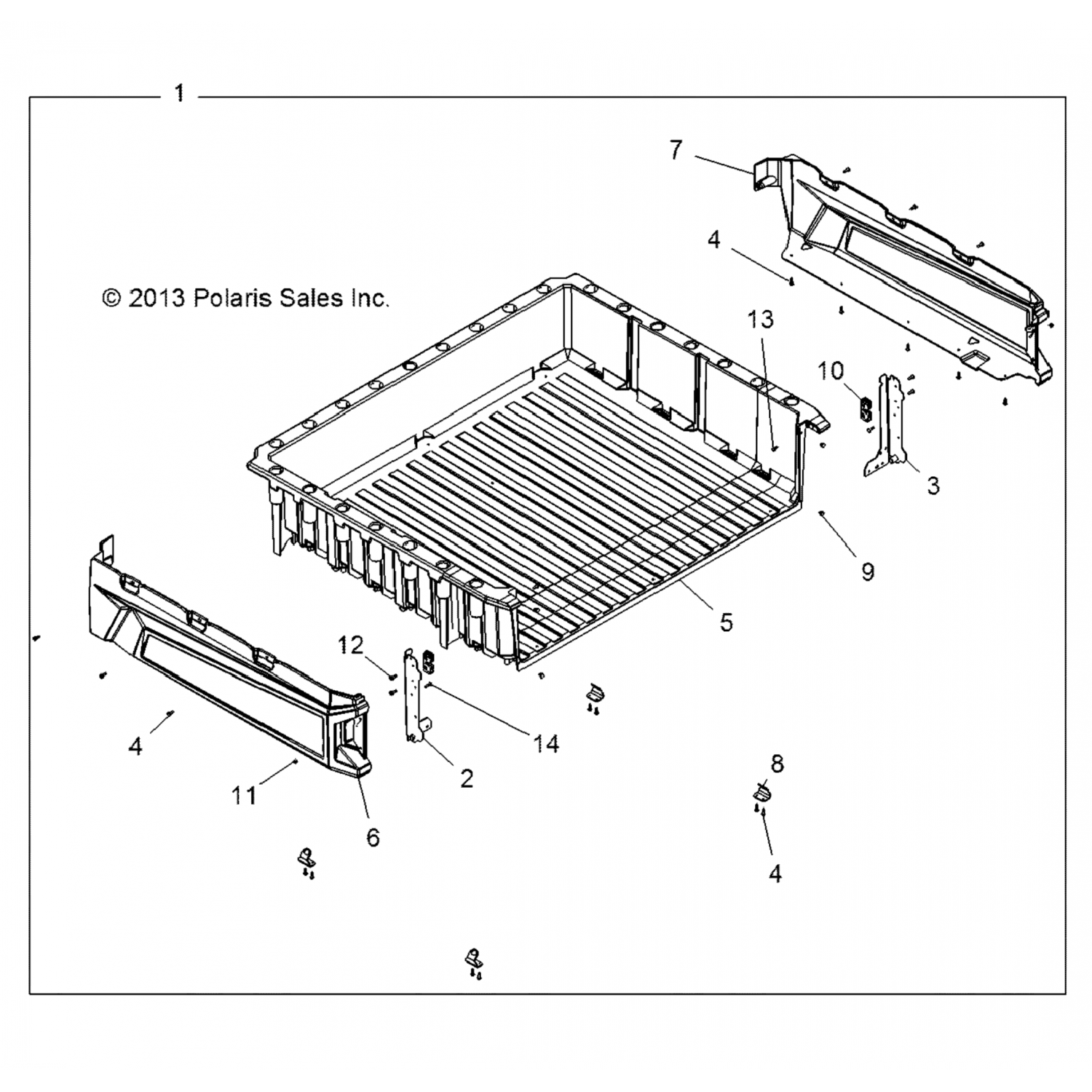 1

7

4

© 2013 Polaris Sales Inc.

13

10

3

9

5

12

14

4

2

11

6

8

4