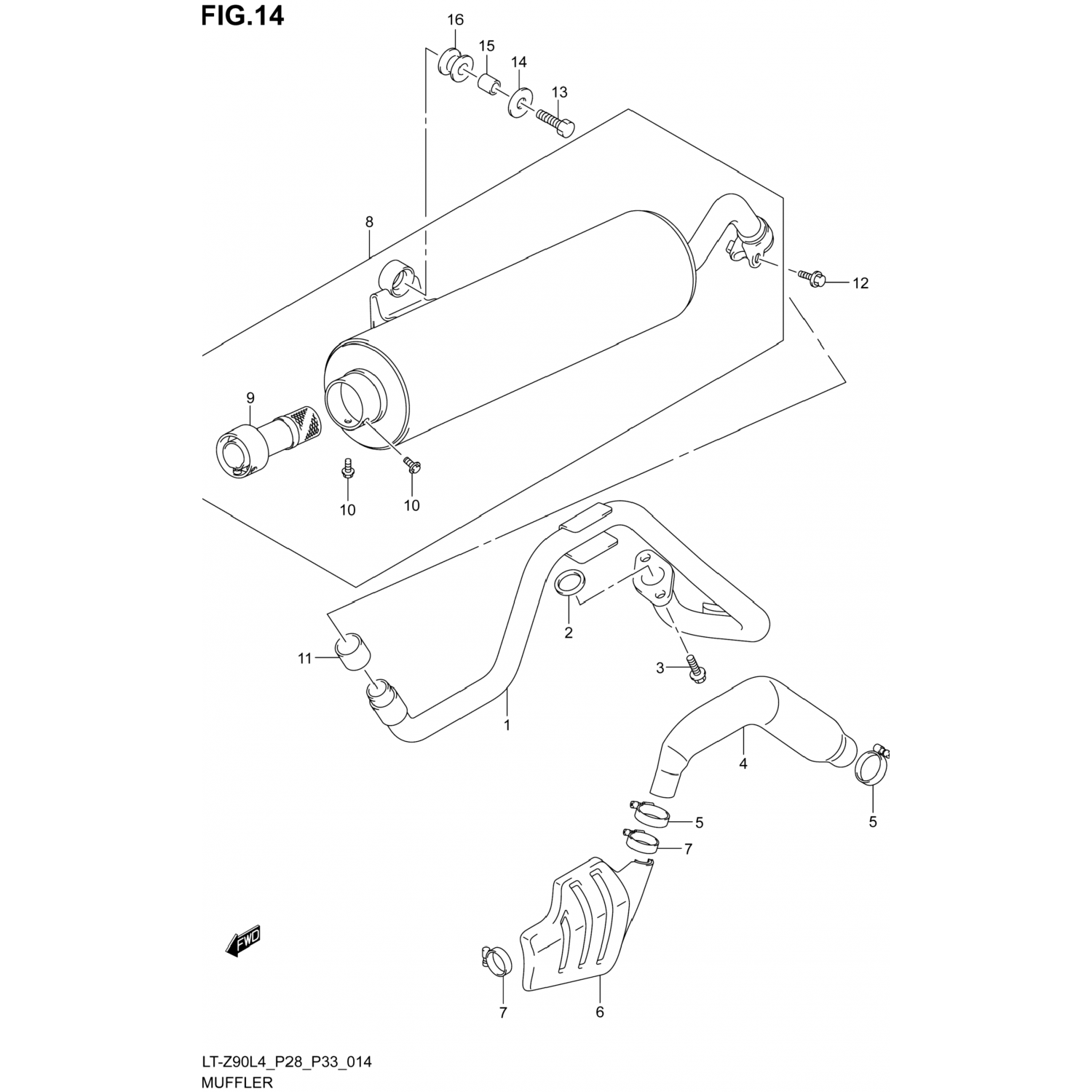 FIG.14

16
15
14
13
8
12
9
10
10
2
11
3
1
4
5
5
7
FWD
7
6

LT-Z90L4_P28_P33_014
MUFFLER