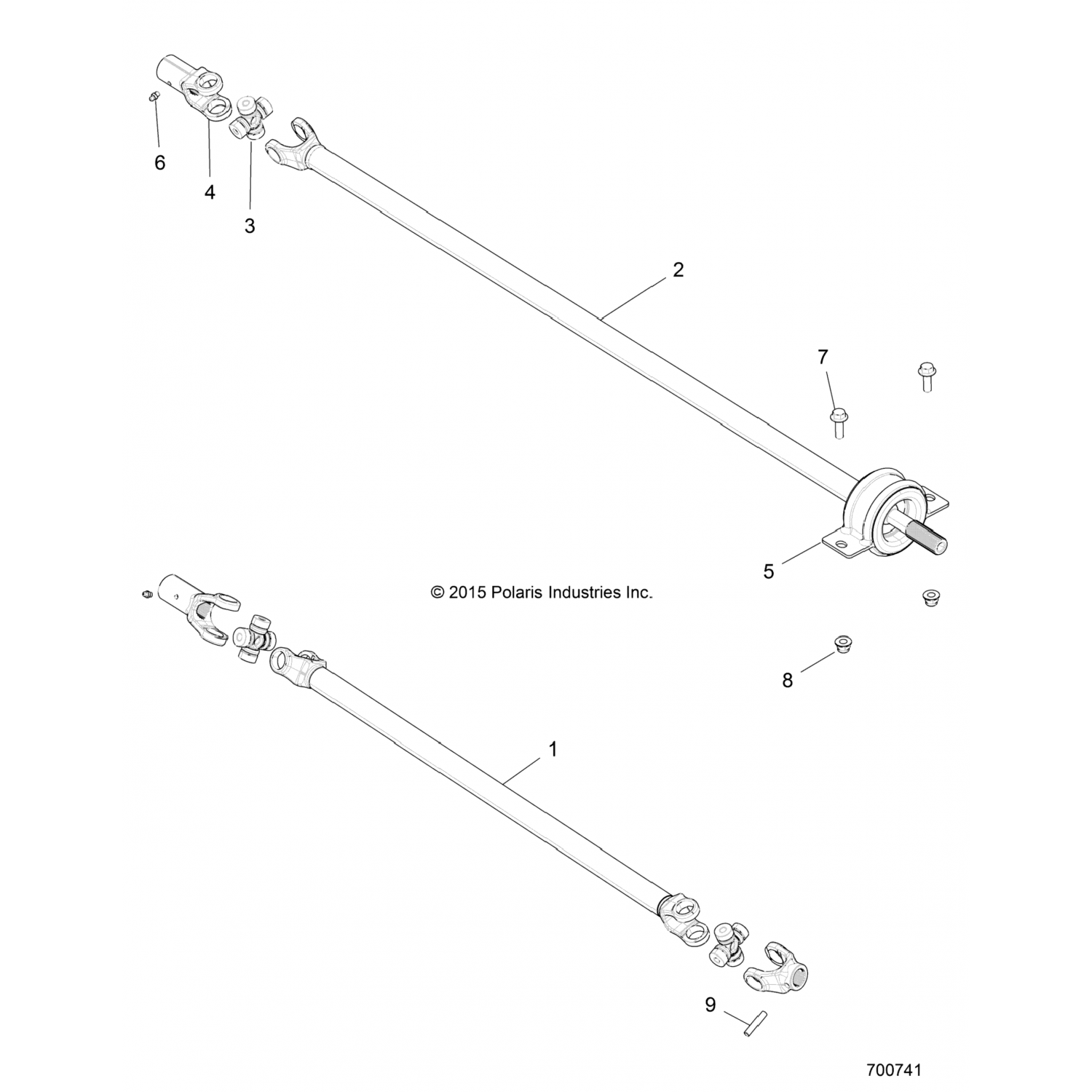 6
4
3
2
7
5
© 2015 Polaris Industries Inc.
8
1
9
700741