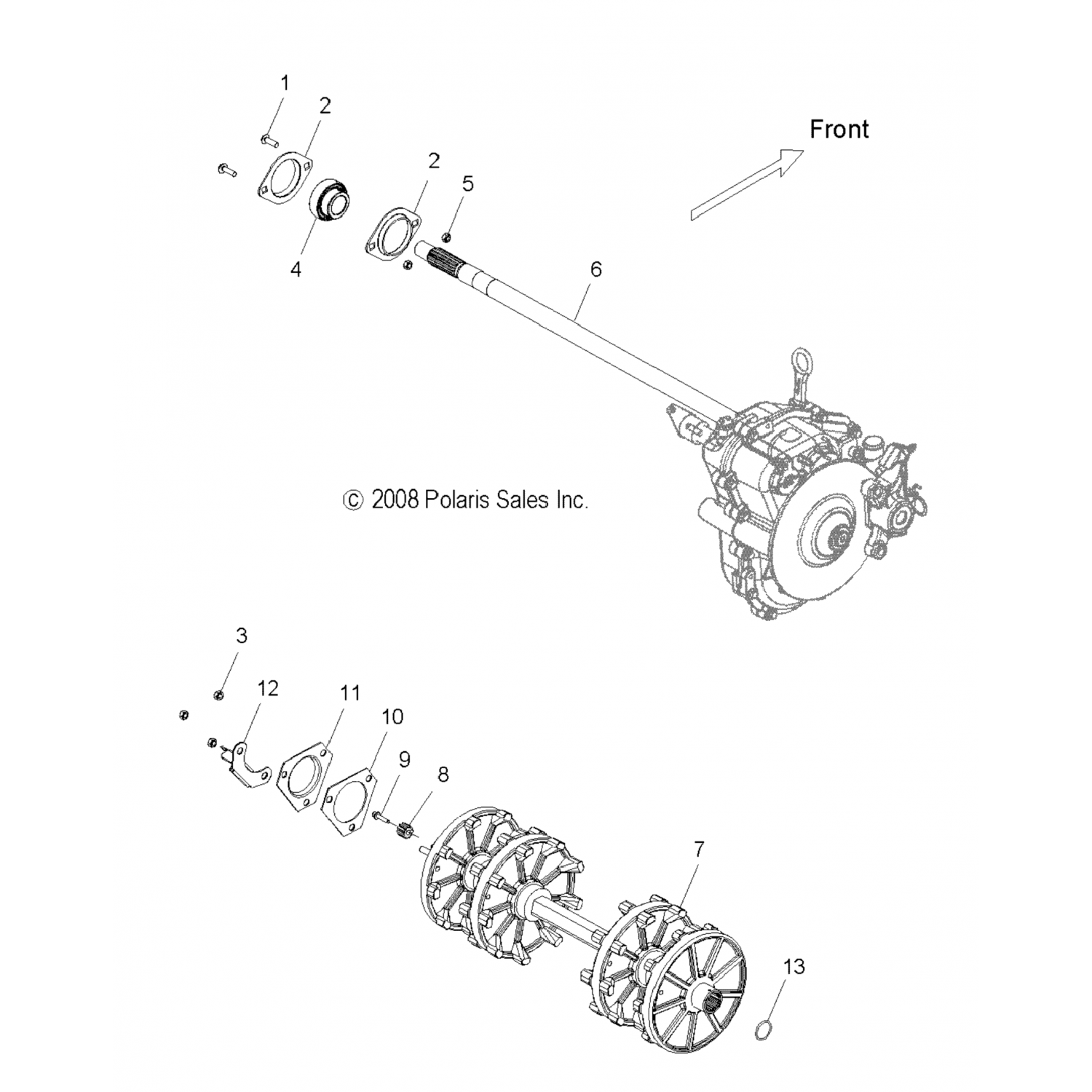 1
2
Front
2
5
4
6
© 2008 Polaris Sales Inc.
3
12
11
10
9
8
7
13