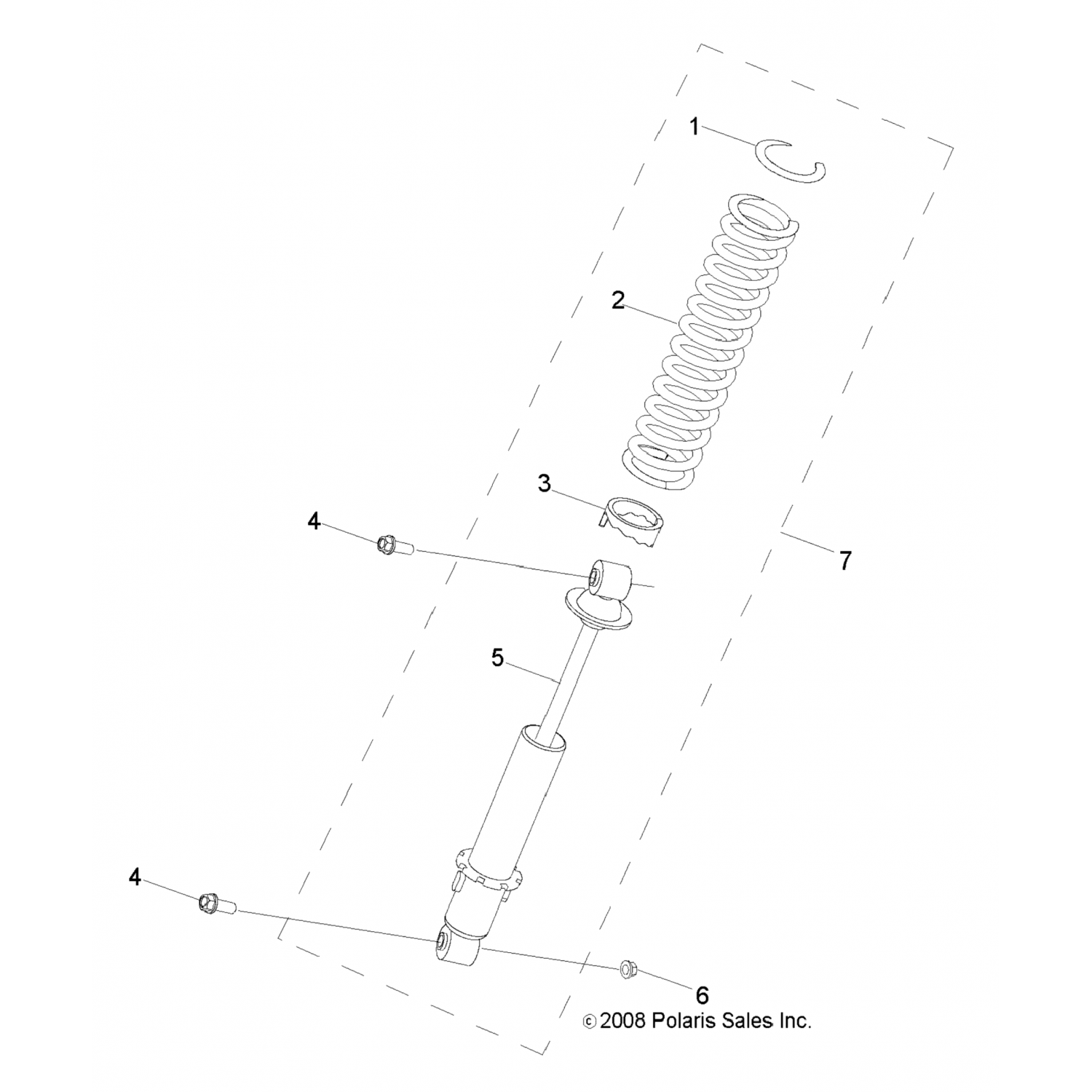 1
2
3
4
7
5
4
6
© 2008 Polaris Sales Inc.