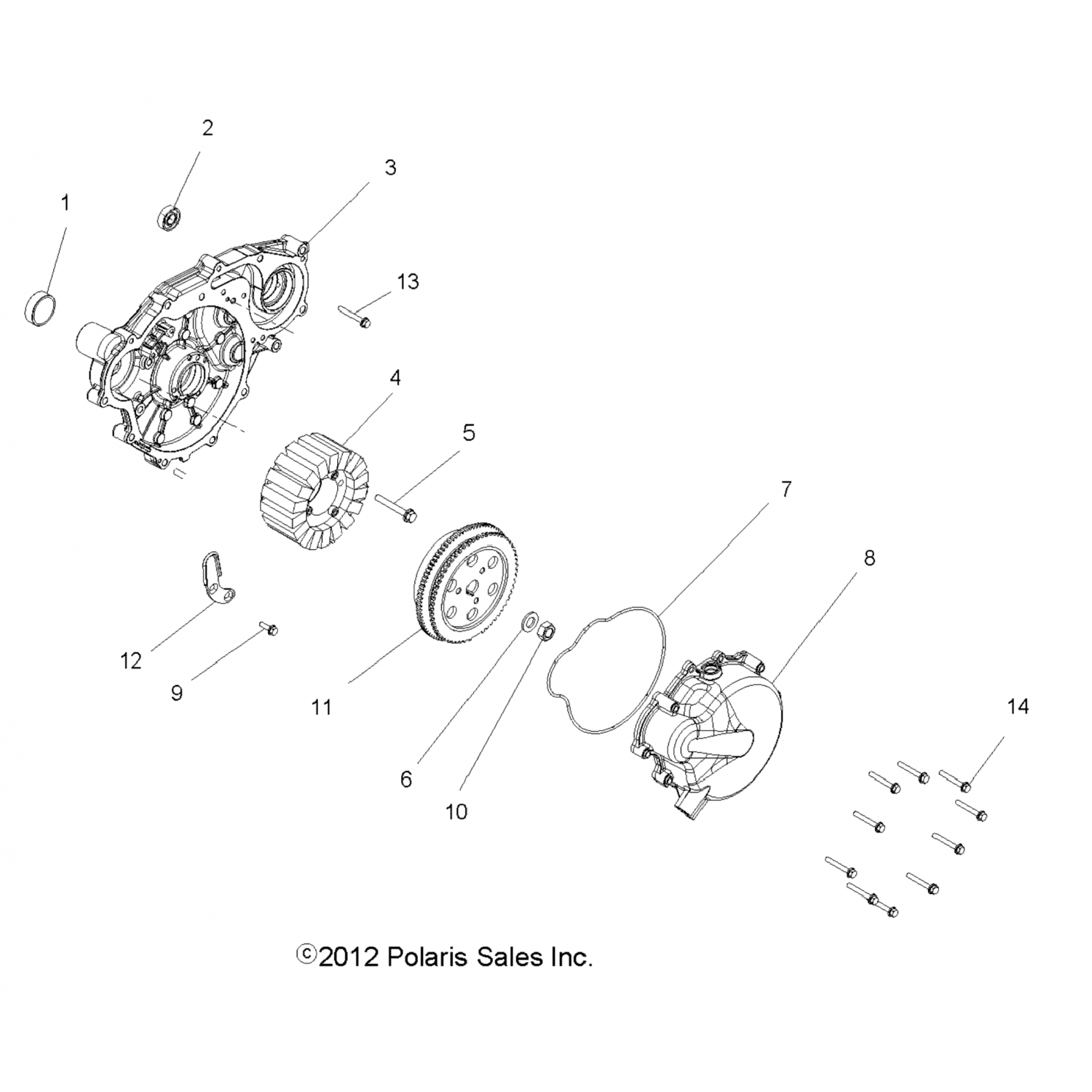 2
3
1
13
4
5
7
8
12
9
11
6
10
14
©2012 Polaris Sales Inc.