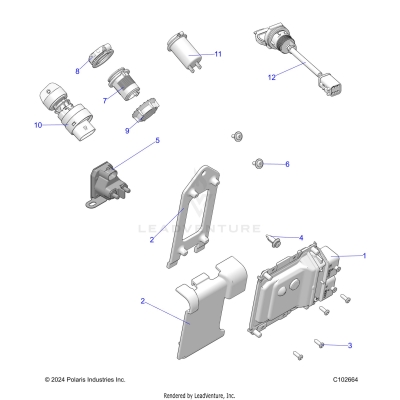 8
11
12
7
10
9
5
6
LEADVENTURE
2
4
1
2
3
© 2024 Polaris Industries Inc.
C102664
Rendered by LeadVenture, Inc.