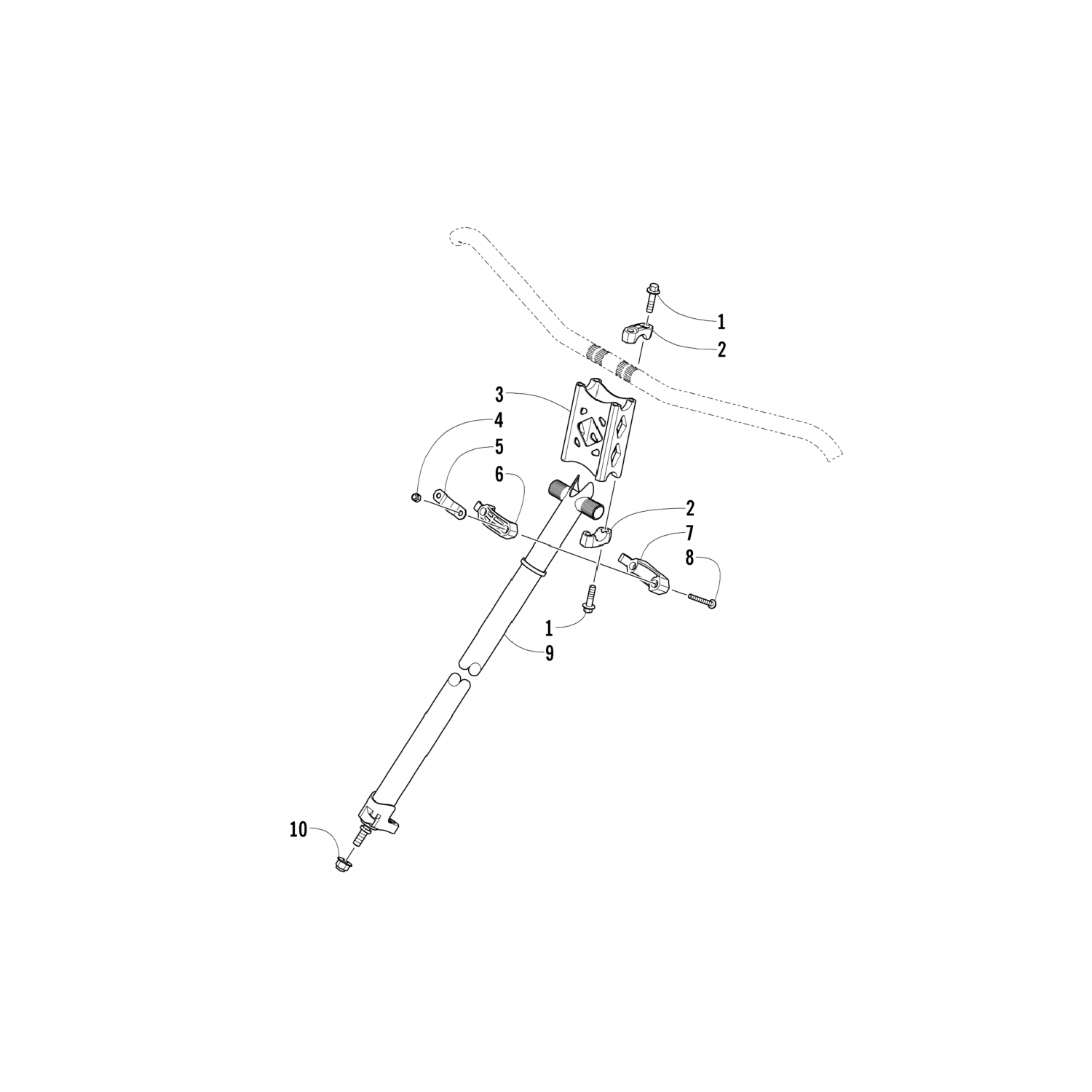 1
2
3
4
5
6
2
7
8
1
9
10