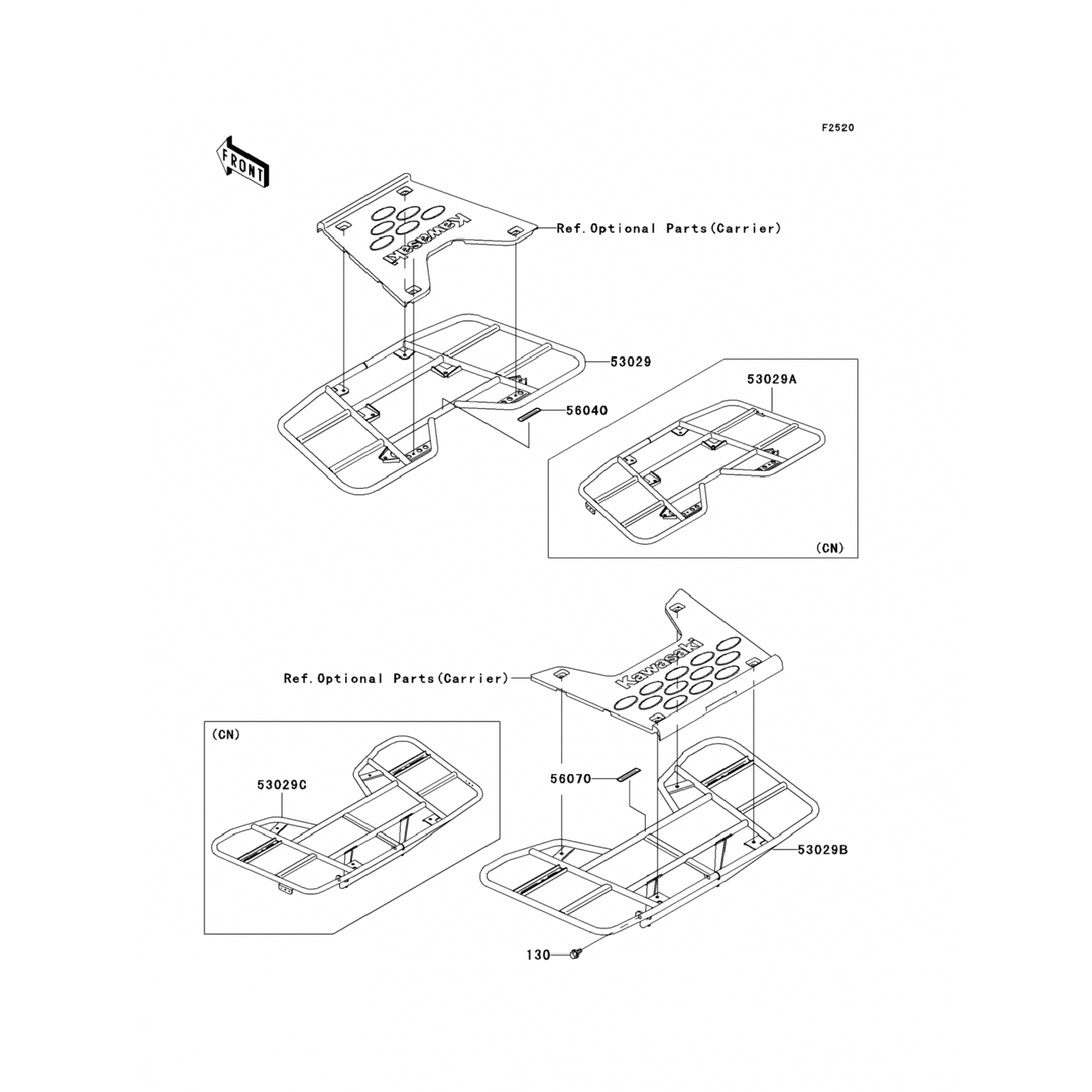 F2520

FRONT

Kawasaki

Ref.Optional Parts(Carrier)

53029

56040

53029A

(CN)

Kawasaki

Ref.Optional Parts(Carrier)

(CN)

53029C

56070

53029B

130