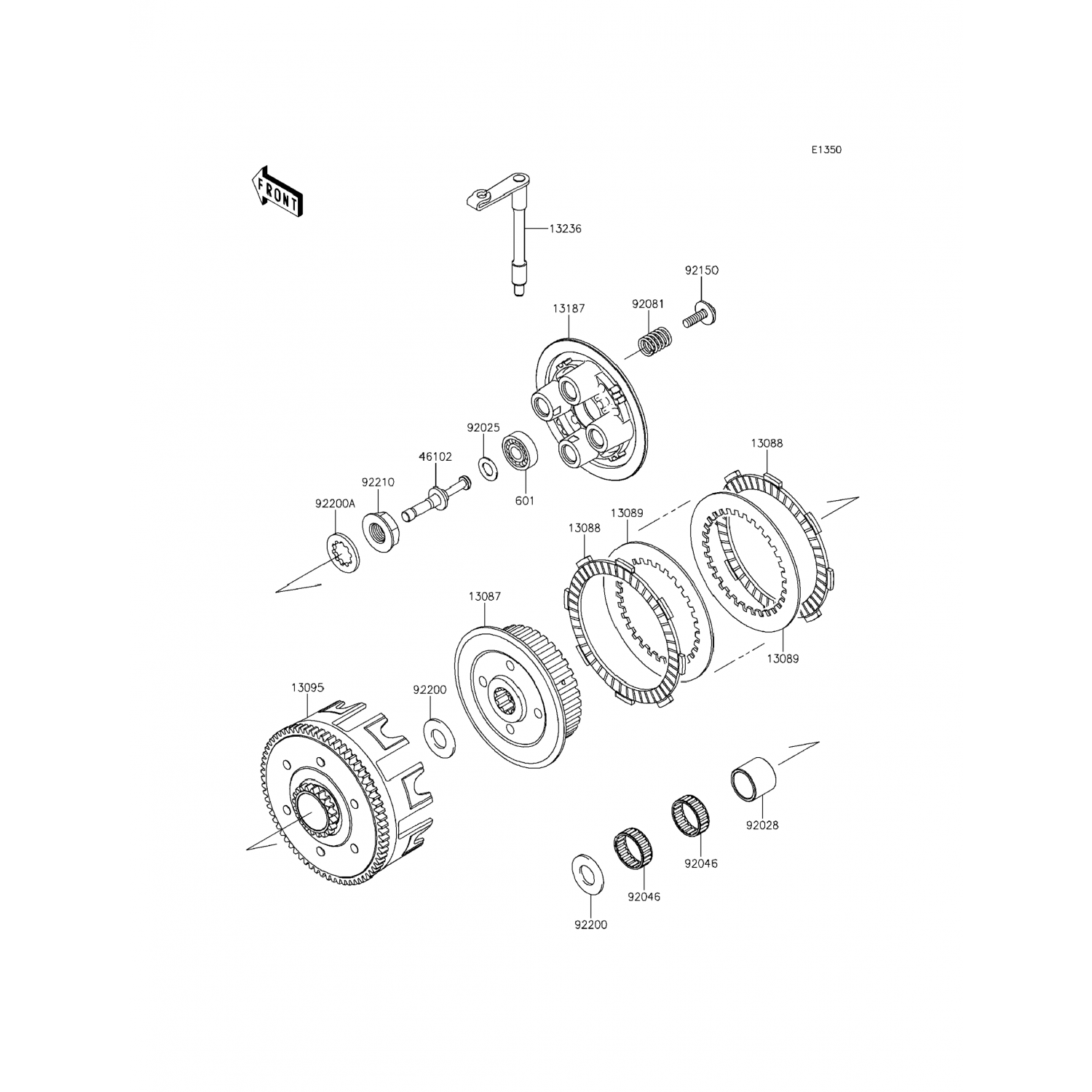 E1350

FRONT

13236

92150

92081

13187

92025

46102

92210

92200A

601

13088

13089

13088

13087

13089

13095

92200

92028

92046

92046

92200