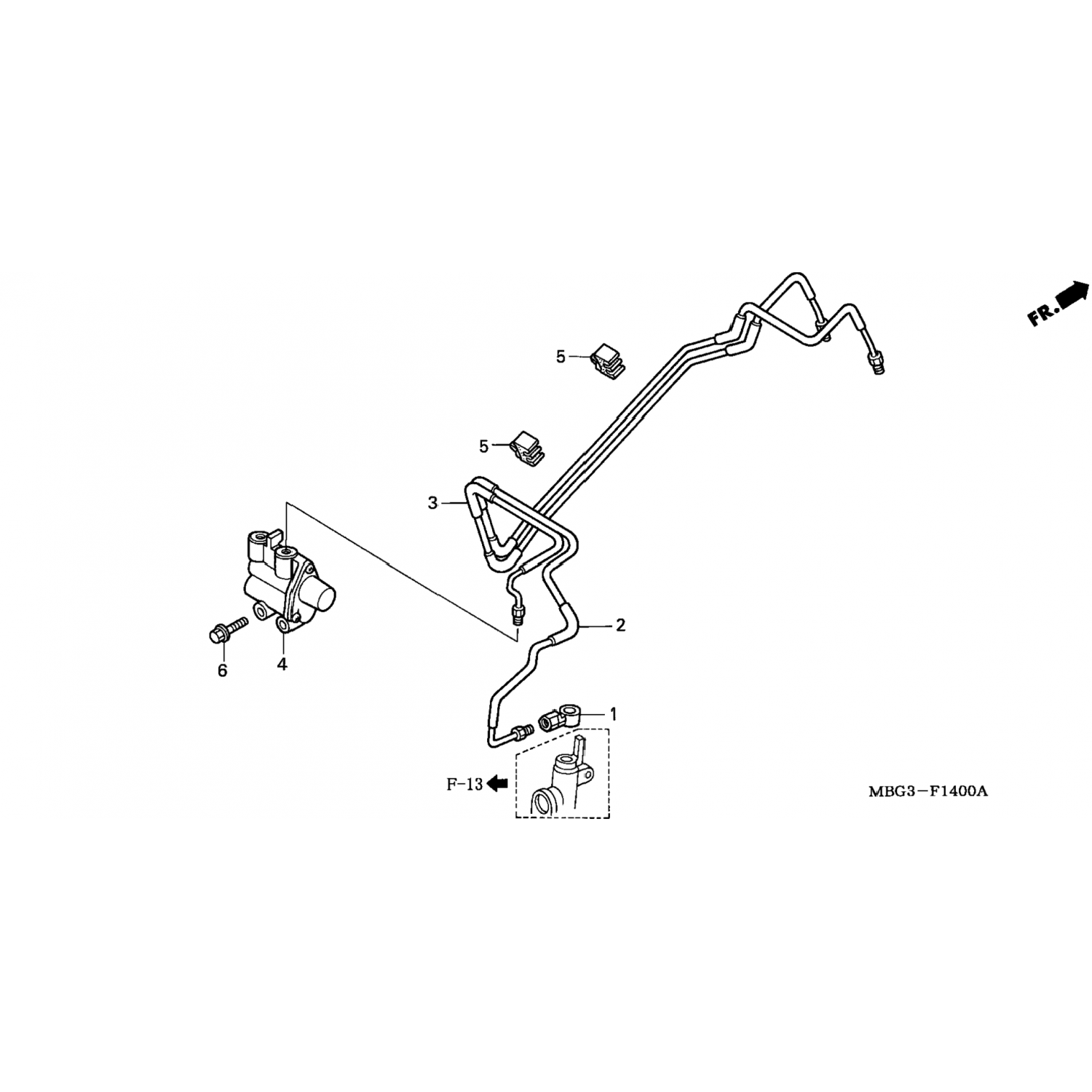 FR.

5

5

3

2

6

4

1

F-13

MBG3-F1400A