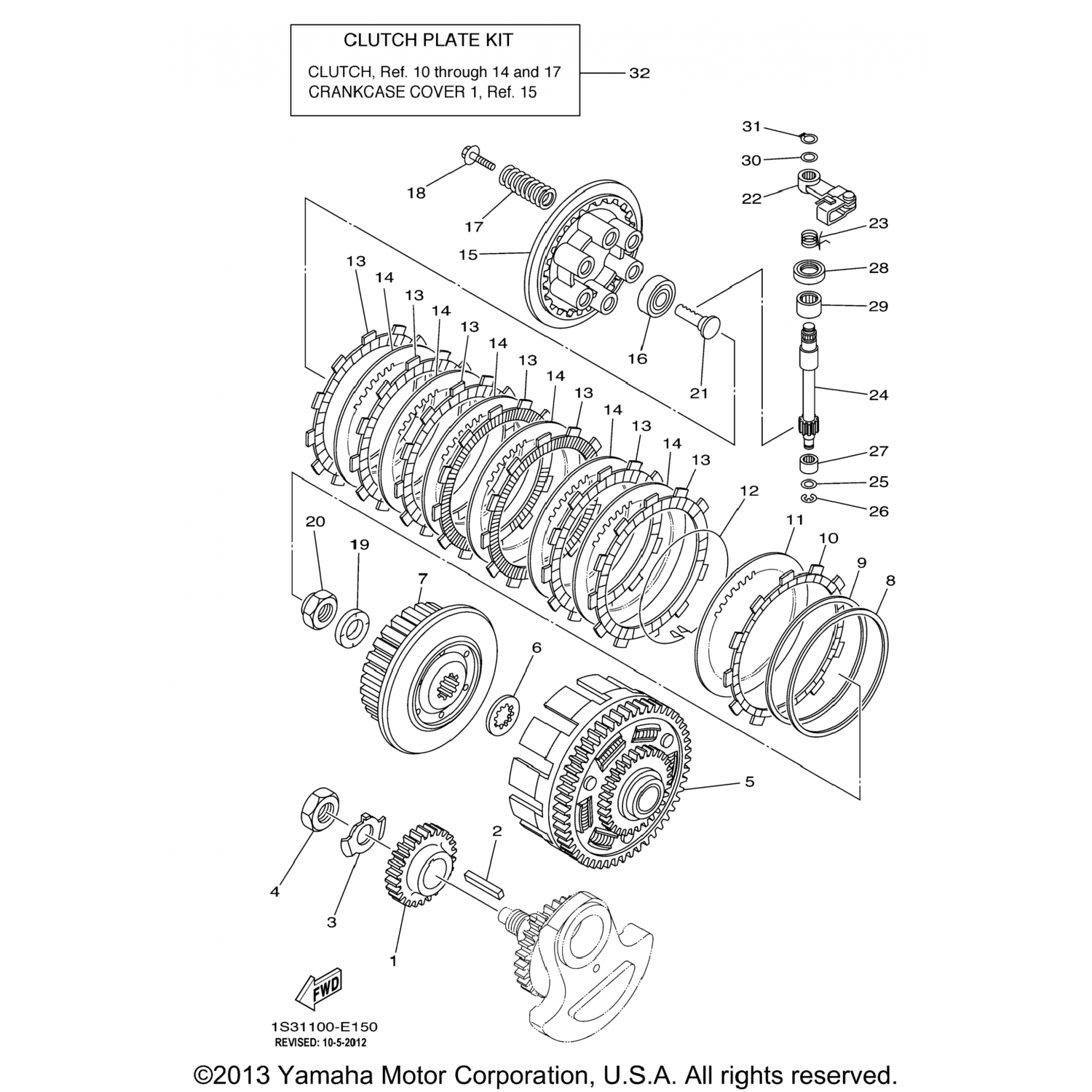 CLUTCH PLATE KIT
CLUTCH, Ref. 10 through 14 and 17
CRANKCASE COVER 1, Ref. 15

32

31
30
22
23
28
29
24
27
25
26

18
17
15
16
21

13
14
13
14
13
14
13
14
13
14
13
14
13

12
11
10
9
8

20
19
7
6
5

4
3
2
1

FWD

1S31100-E150
REVISED: 10-5-2012

©2013 Yamaha Motor Corporation, U.S.A. All rights reserved.