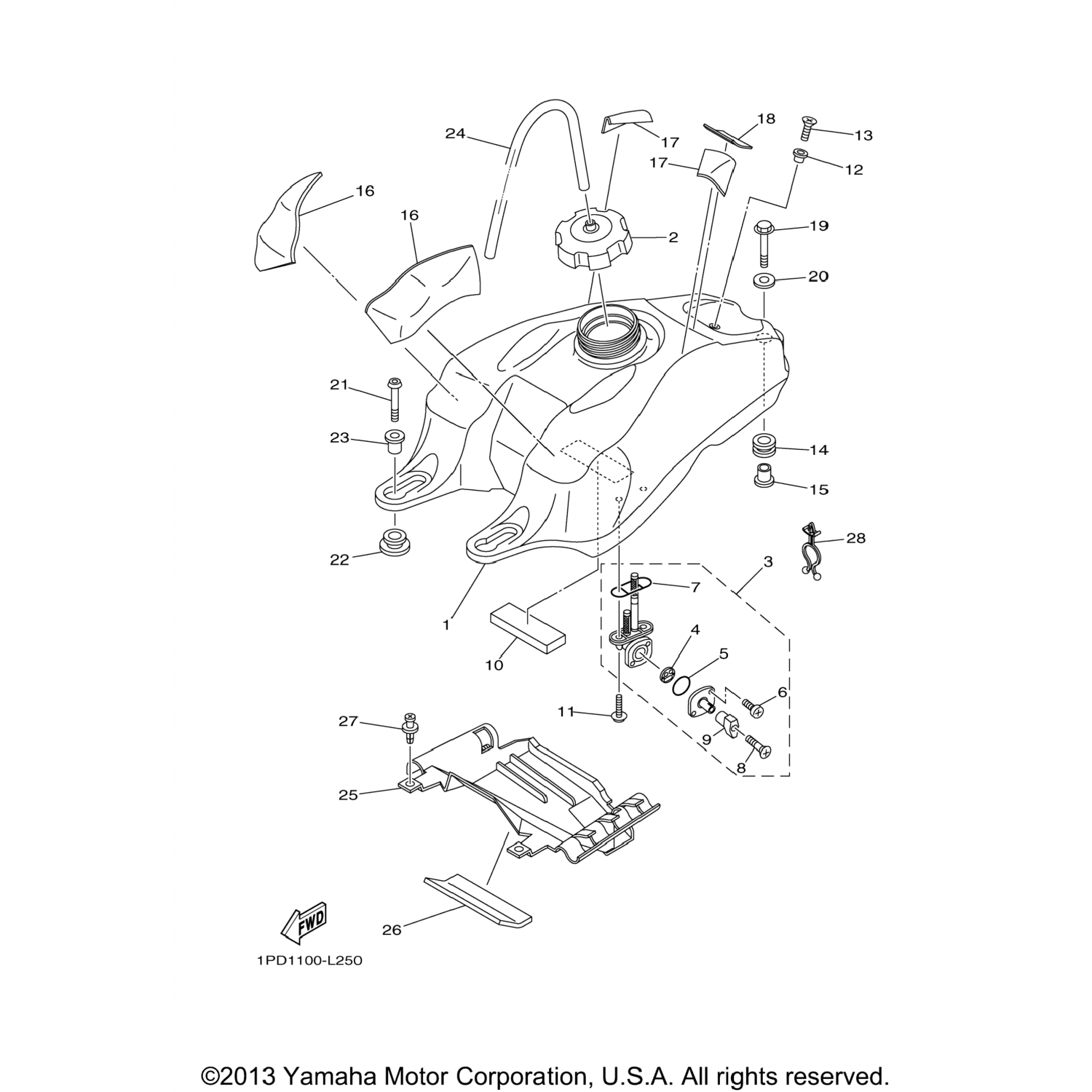 24
17
18
13
17
12
16
16
2
19
20
21
23
14
15
28
22
3
7
1
4
5
10
6
11
27
9
8
25
26
FWD
1PD1100-L250

©2013 Yamaha Motor Corporation, U.S.A. All rights reserved.