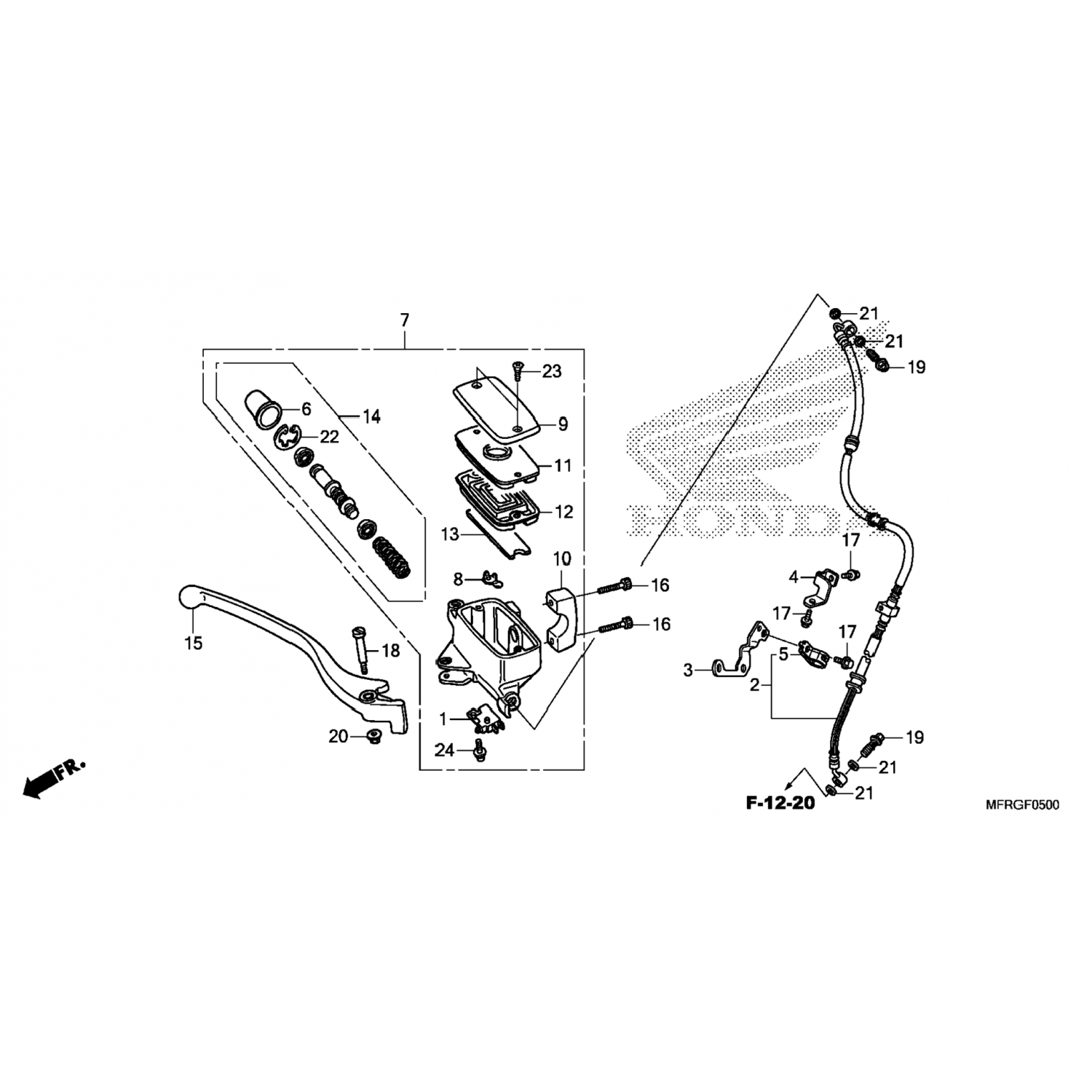 7
23
6
14
9
22
11
12
13
10
8
16
16
15
18
1
20
24
FR.
21
21
19
HONDA
17
4
17
17
5
3
2
19
21
21
F-12-20
MFRGF0500