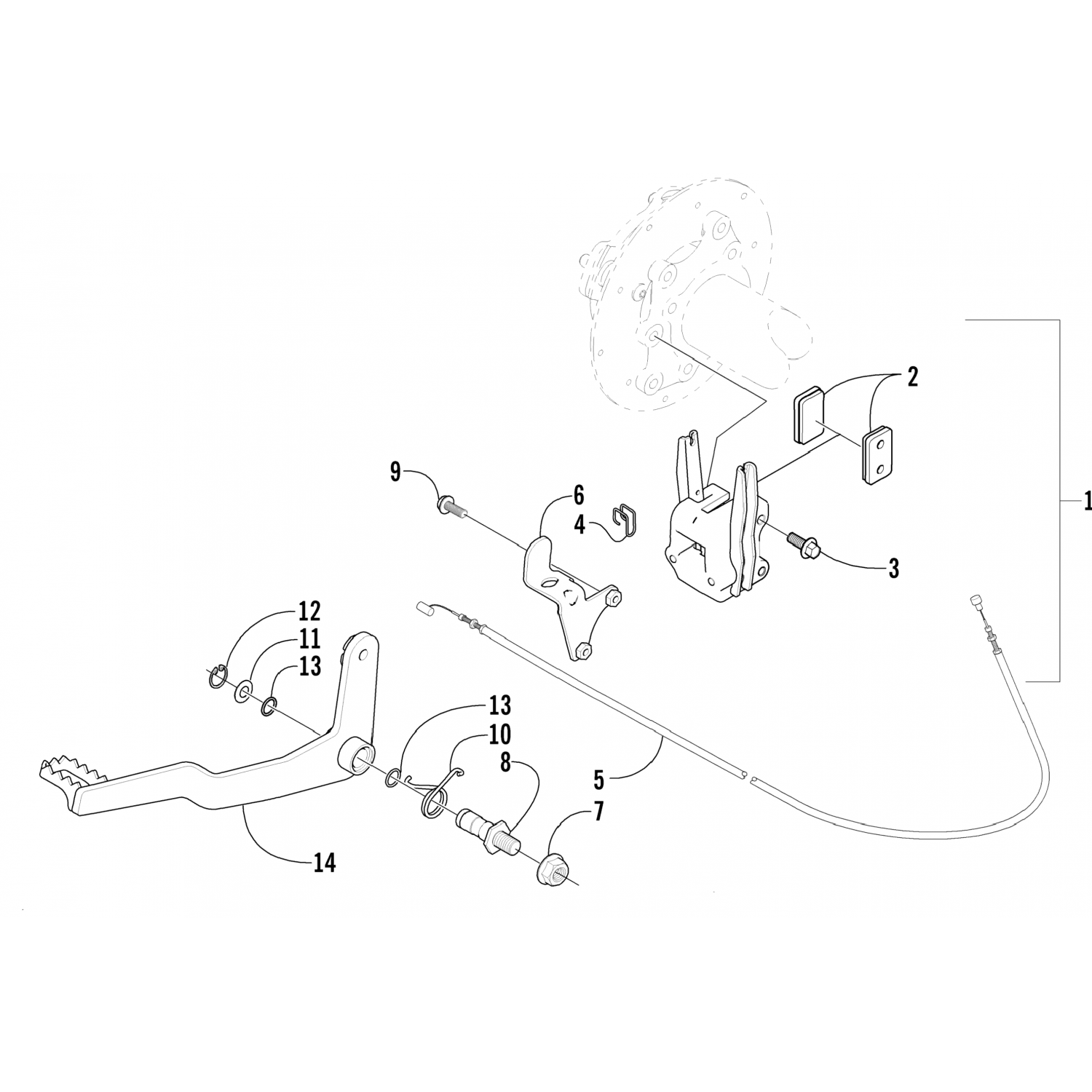 2
1
9
6
4
3
12
11
13
13
10
8
5
7
14