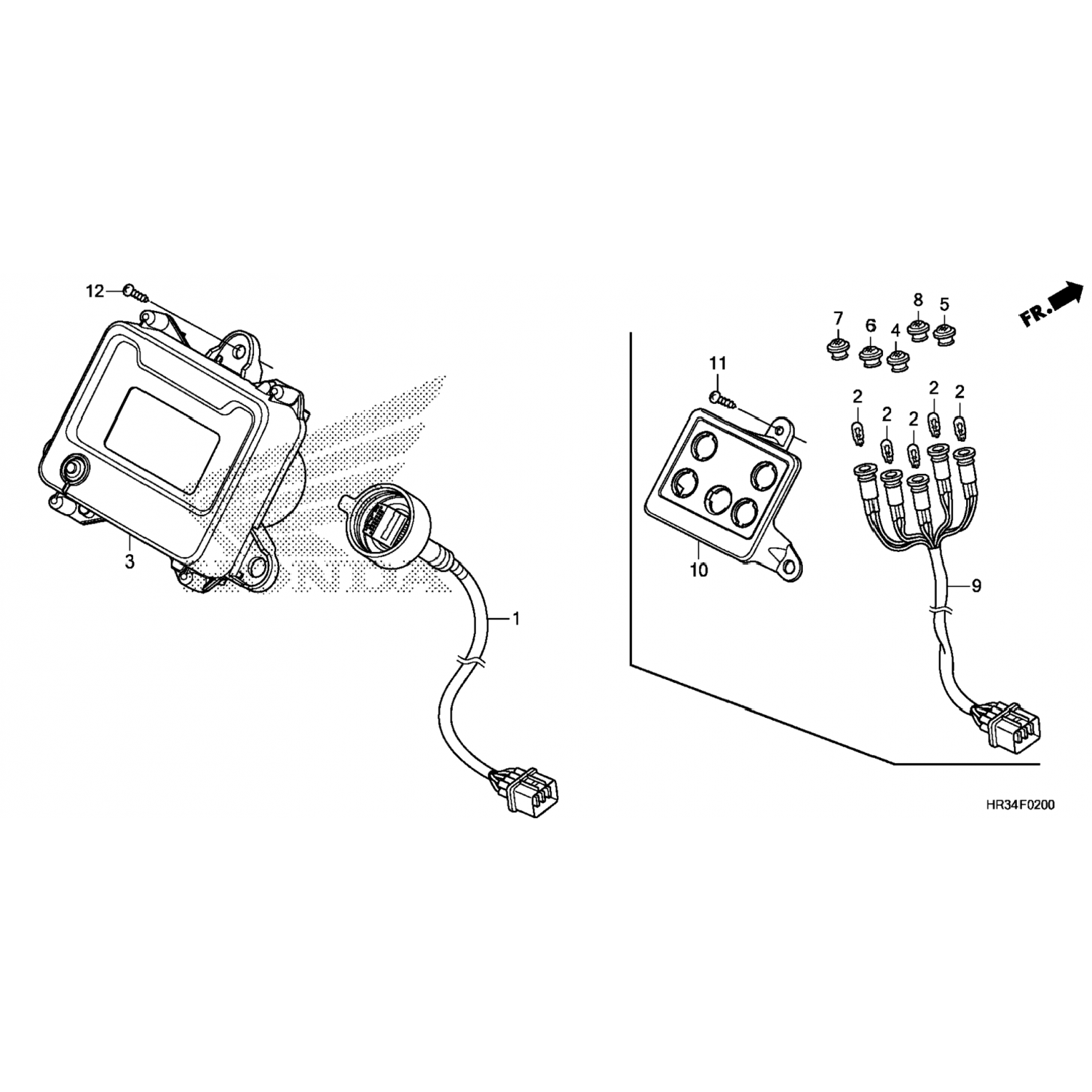 12

3

1

FR.

8
5
7
6
4

11

2
2
2
2
2

10

9

HR34F0200