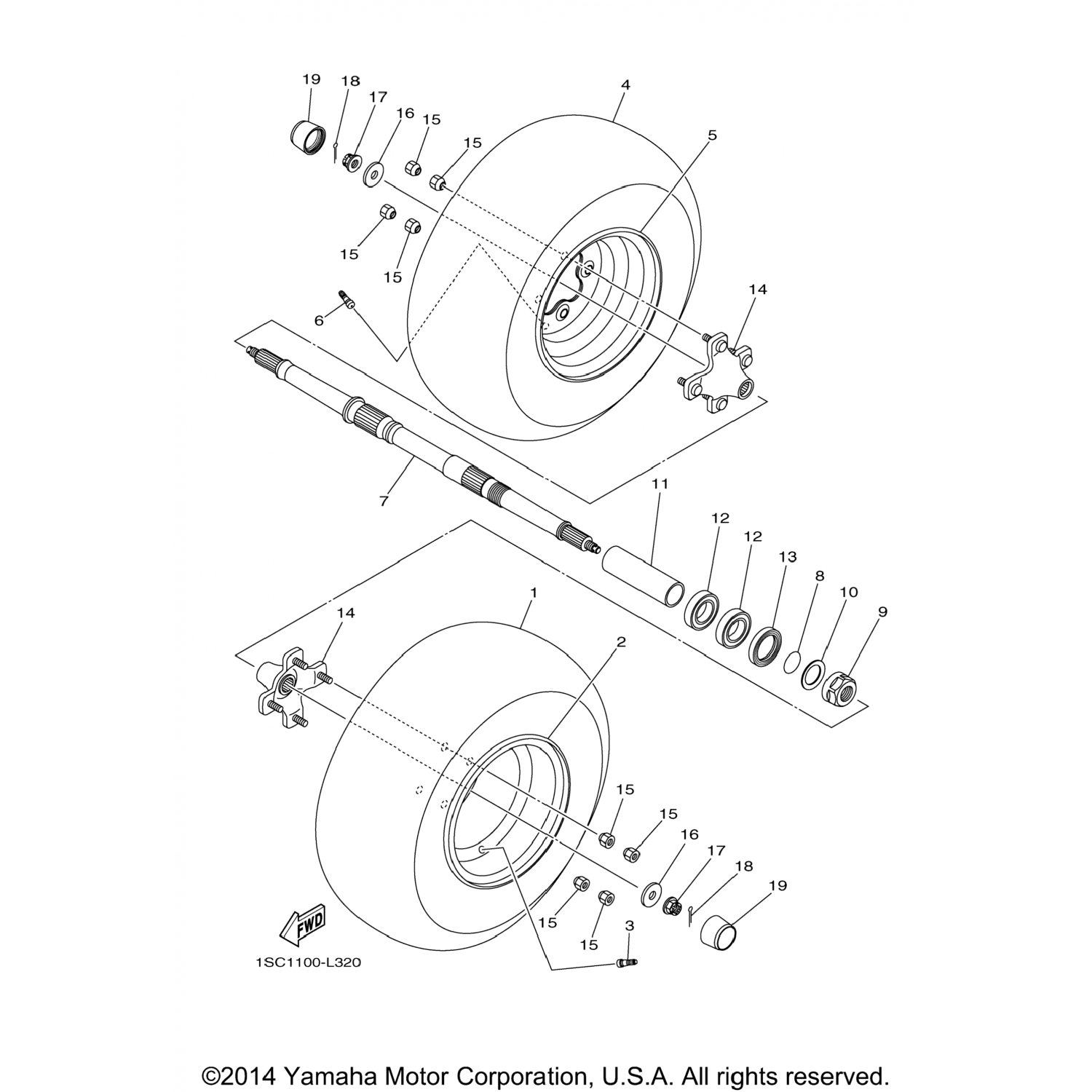 19 18 17 16 15 15 4 5

15 15

6

14

7

11

12 12 13 8 10 9

14

1

2

15 15 16 17 18 19

15 15 3

FWD

1SC1100-L320

©2014 Yamaha Motor Corporation, U.S.A. All rights reserved.