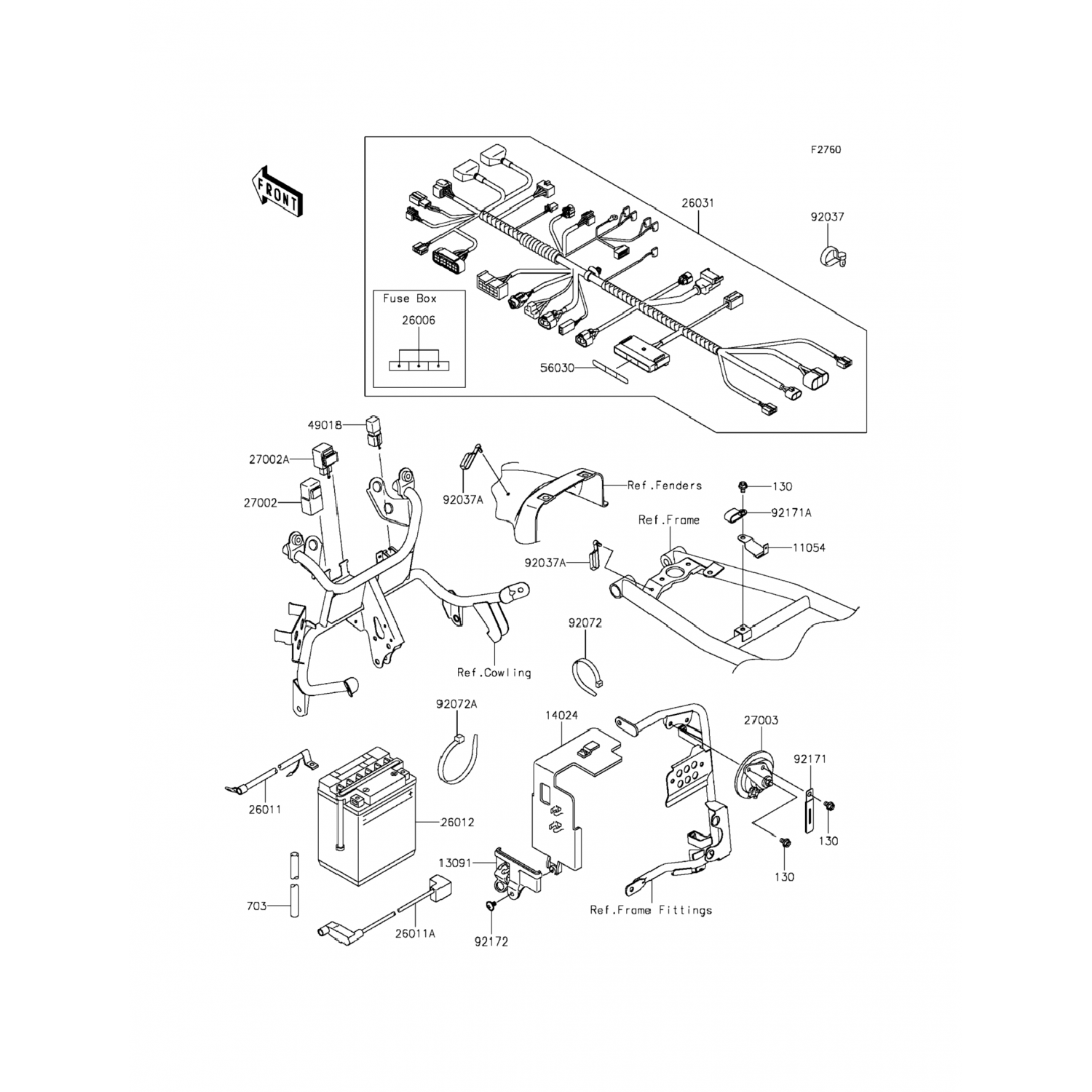 F2760

FRONT

26031

92037

Fuse Box

26006

56030

49018

27002A

27002

92037A

Ref.Fenders

130

92171A

Ref.Frame

11054

92037A

92072

Ref.Cowling

92072A

14024

27003

92171

26011

26012

130

130

13091

703

26011A

92172

Ref.Frame Fittings