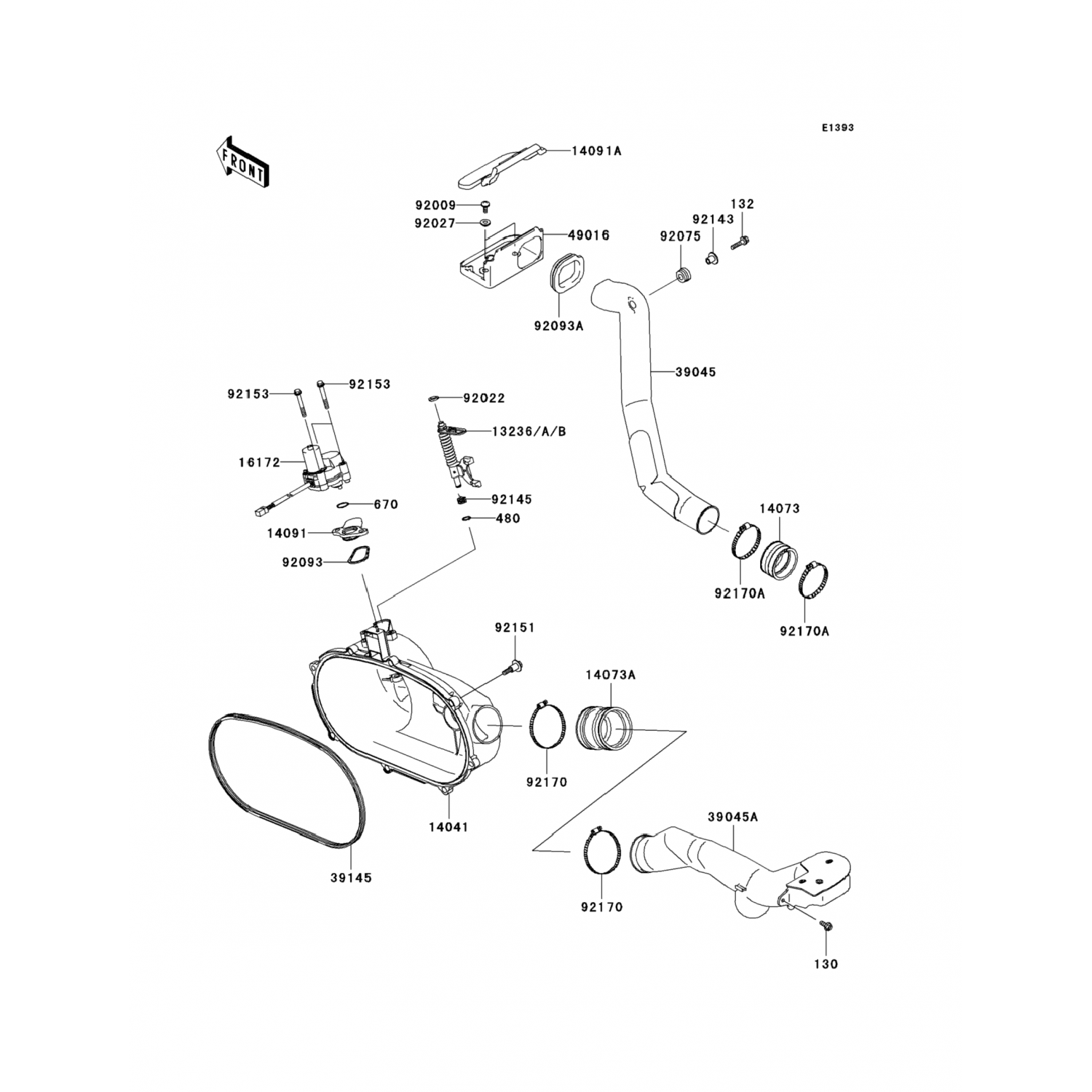 E1393

FRONT

14091A

92009

92027

49016

132

92143

92075

92093A

39045

92153

92153

92022

13236/A/B

16172

670

92145

480

14091

92093

14073

92170A

92170A

92151

14073A

92170

14041

39145

39045A

92170

130