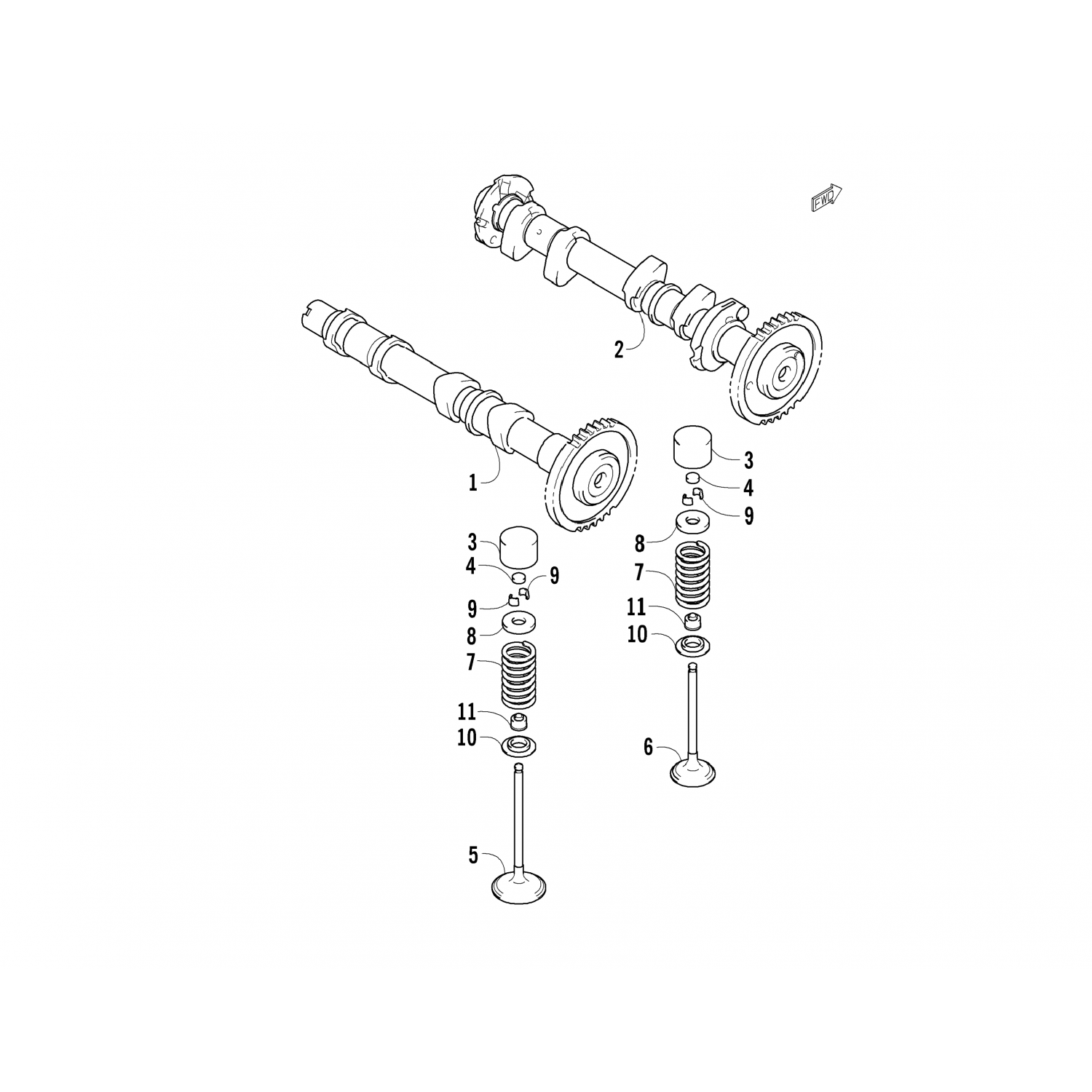 FWD

2

1

3
4
9
8
7
11
10

6

3
4
9
9
8
7
11
10

5