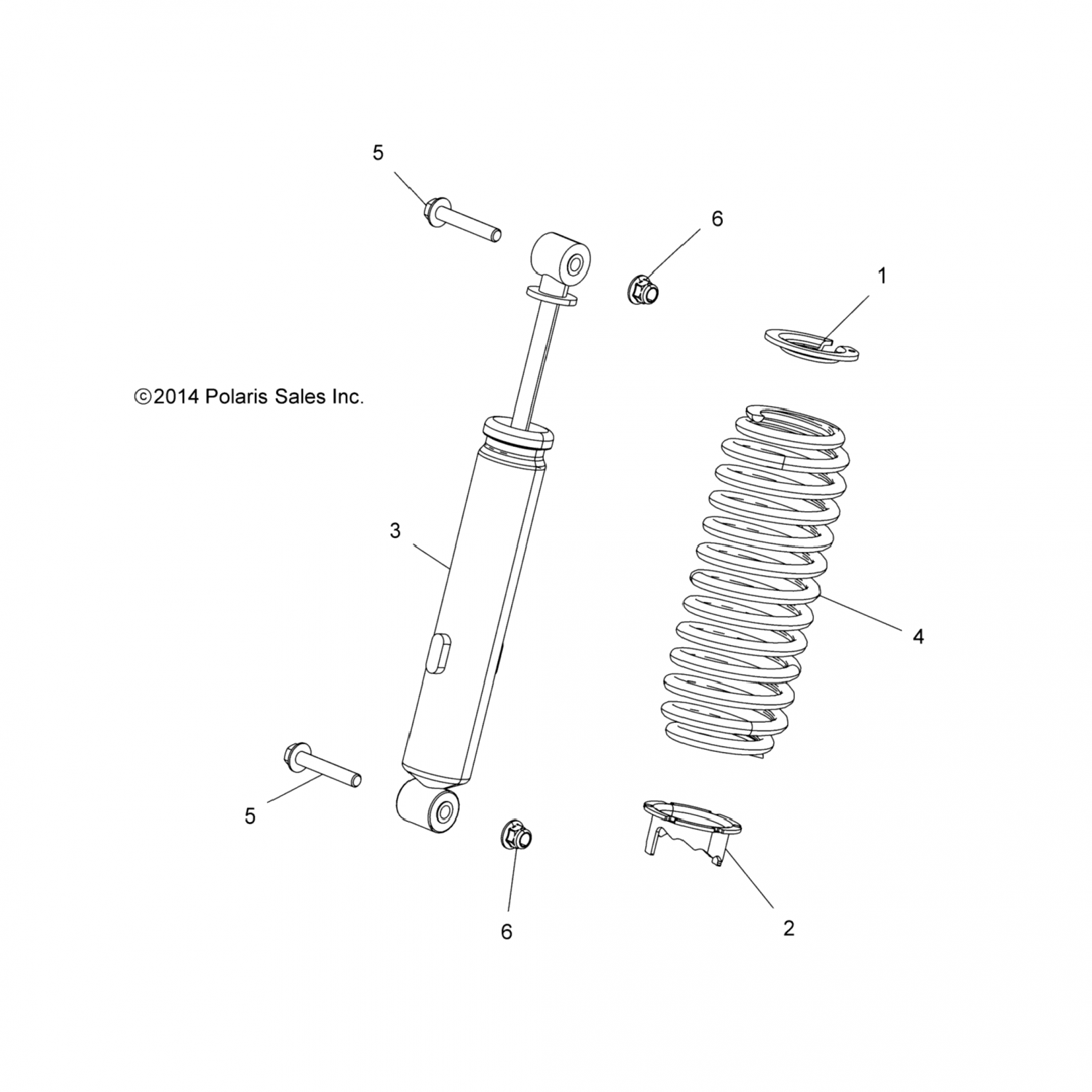 5

6

1

©2014 Polaris Sales Inc.

3

4

5

6

2