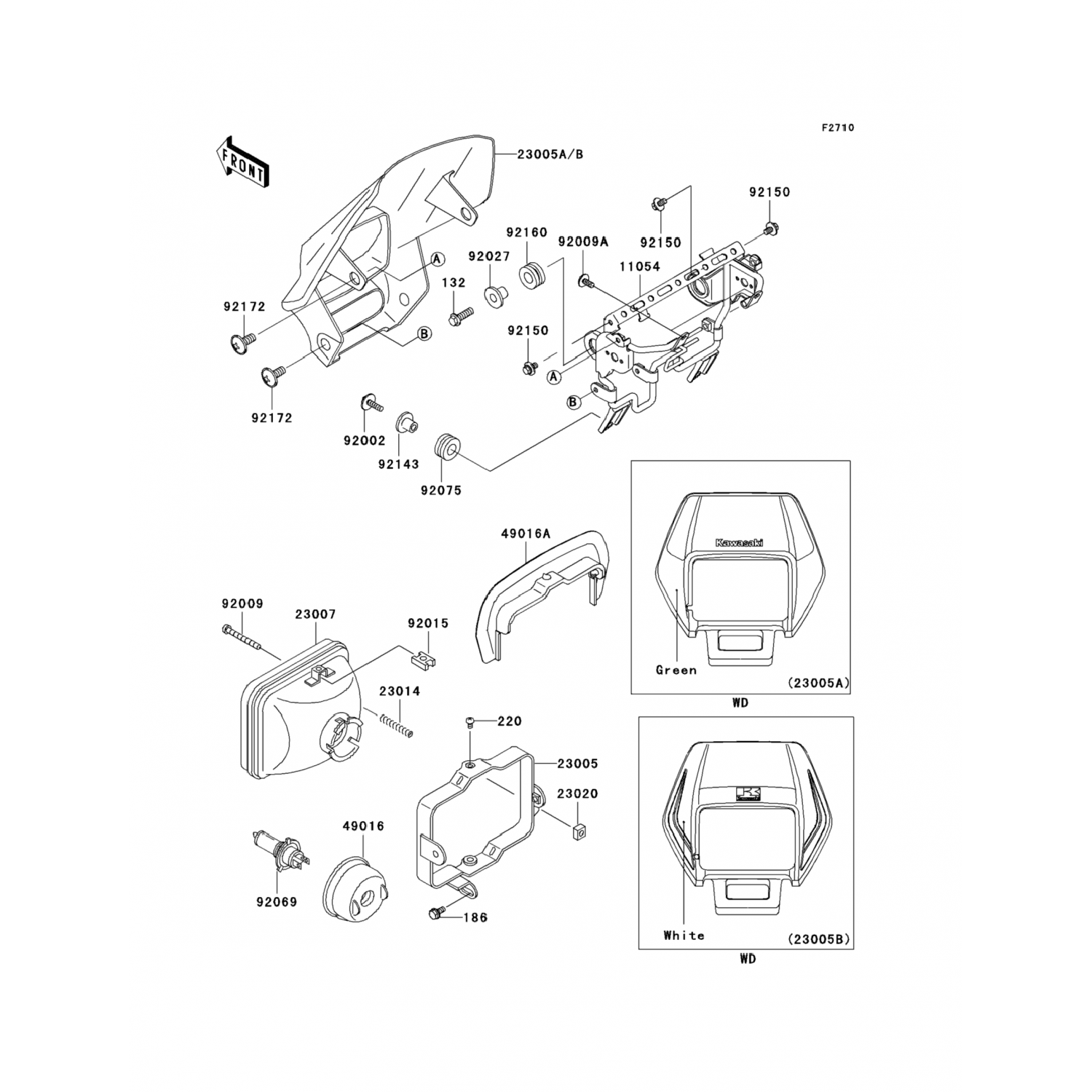 F2710

FRONT

23005A/B

92150

92150

92160

92009A

92027

11054

A

132

92172

B

92150

A

B

92172

92002

92143

92075

49016A

Kawasaki

Green

(23005A)

WD

92009

23007

92015

23014

220

23005

23020

49016

92069

186

White

(23005B)

WD