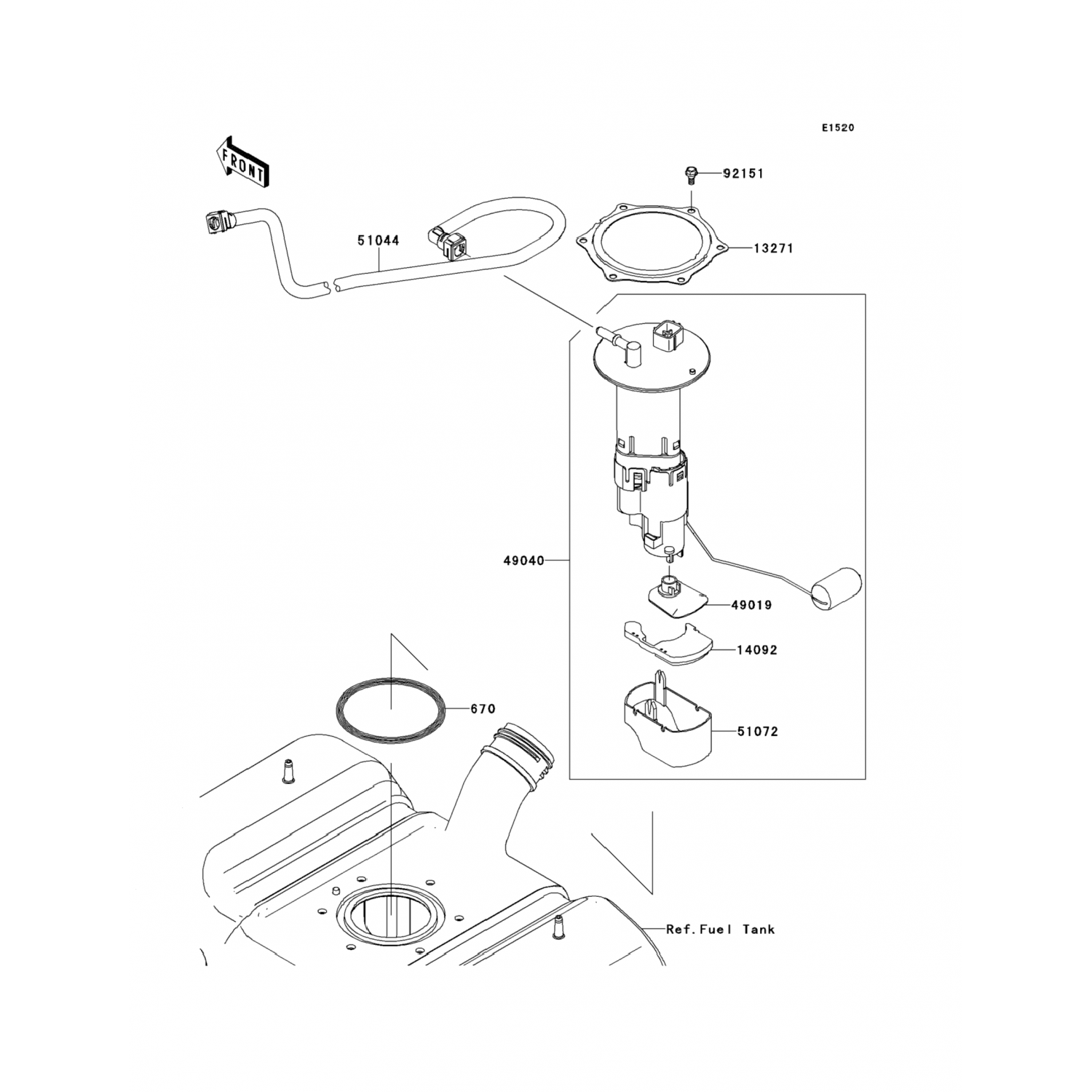 E1520

FRONT

92151

51044

13271

49040

49019

14092

670

51072

Ref.Fuel Tank