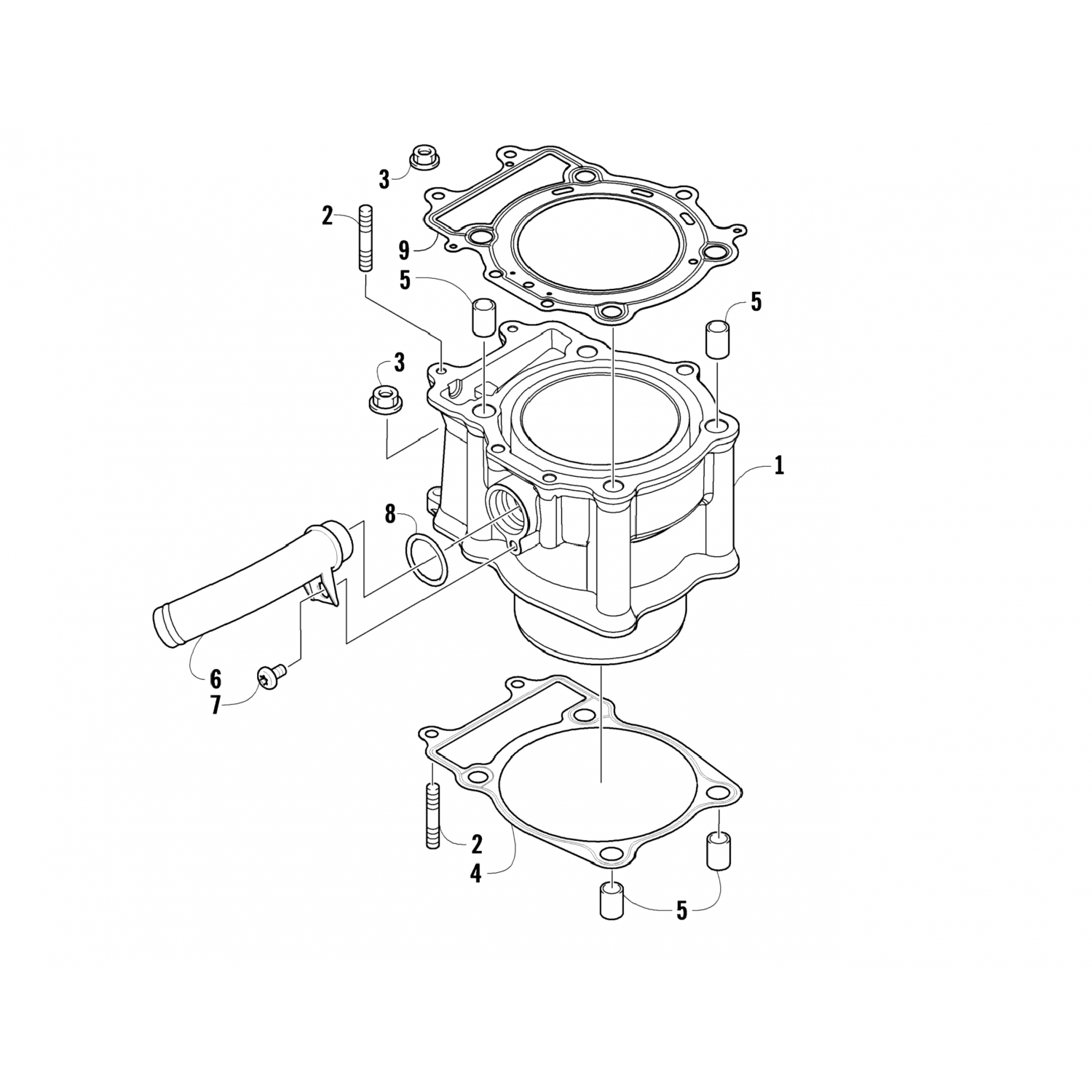 3
2
9
5
5
3
1
8
6
7
2
4
5