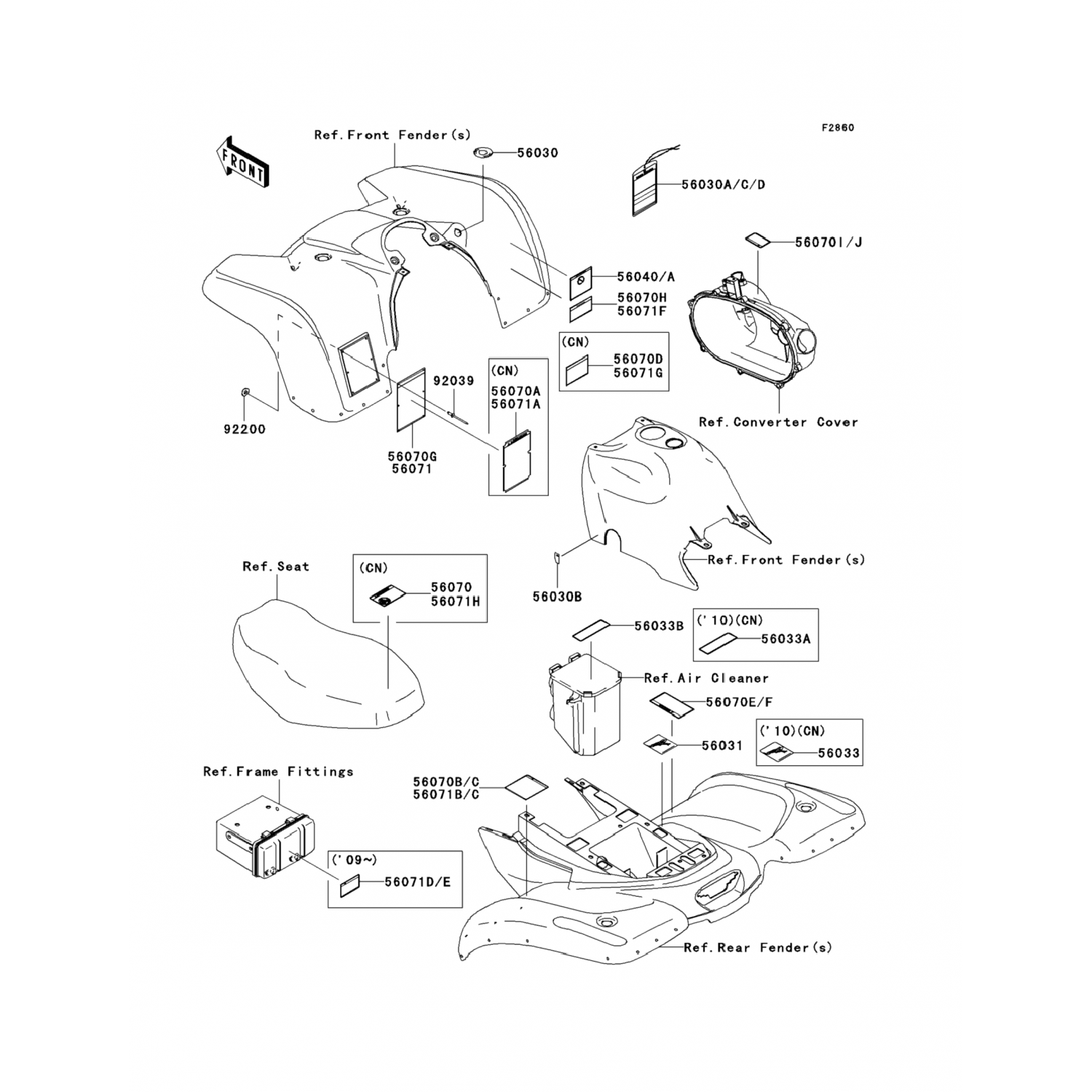 F2860

FRONT

Ref.Front Fender(s)

56030

56030A/C/D

56070I/J

56040/A

56070H
56071F

(CN)
56070D
56071G

(CN)
56070A
56071A

92039

92200

56070G
56071

Ref.Converter Cover

Ref.Front Fender(s)

56030B

Ref.Seat

(CN)
56070
56071H

56033B

('10)(CN)
56033A

Ref.Air Cleaner

56070E/F

56031

('10)(CN)
56033

Ref.Frame Fittings

56070B/C
56071B/C

('09~)
56071D/E

Ref.Rear Fender(s)