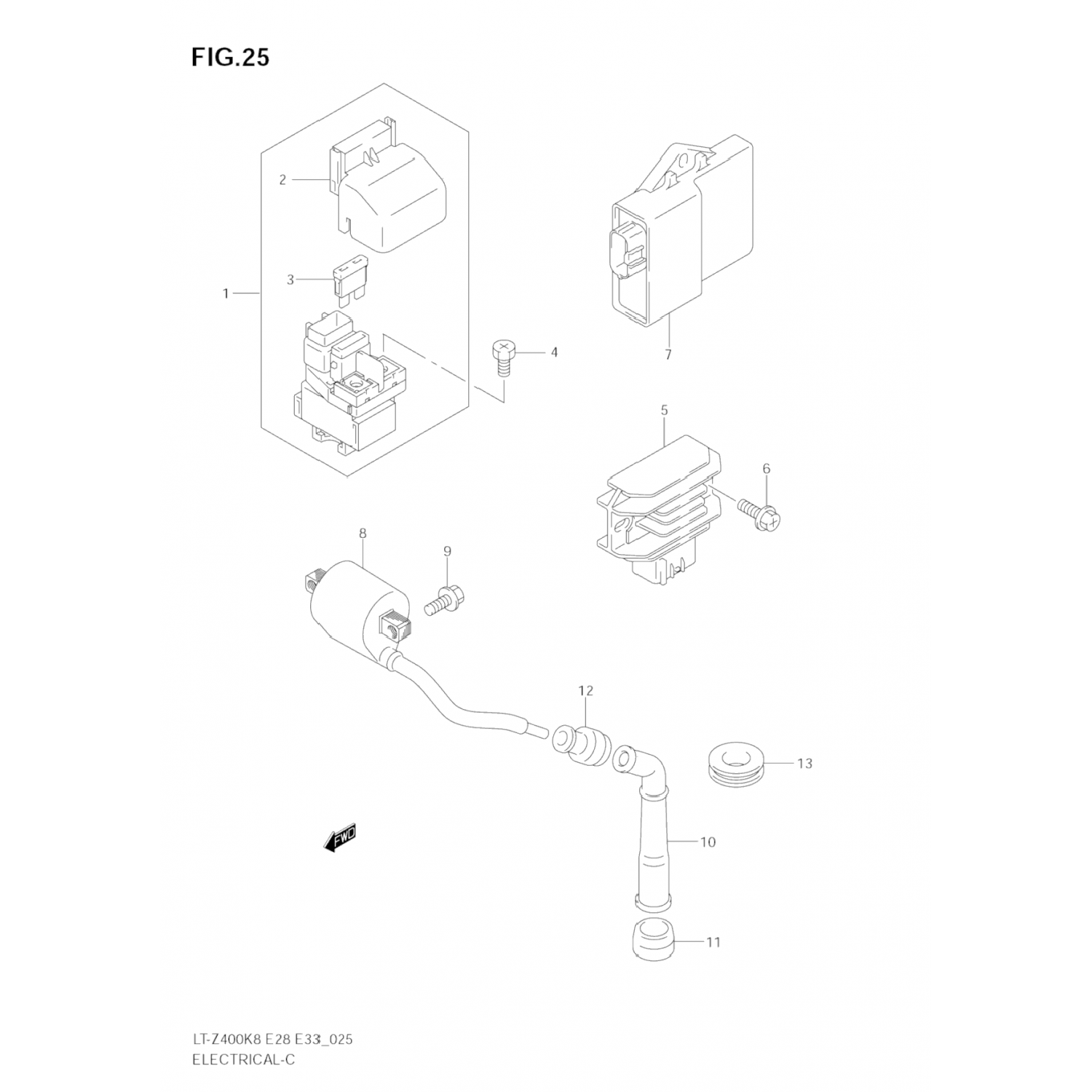 FIG.25

2

3

1

4

7

5

6

8

9

12

13

FWD

10

11

LT-Z400K8 E28 E33_025
ELECTRICAL-C