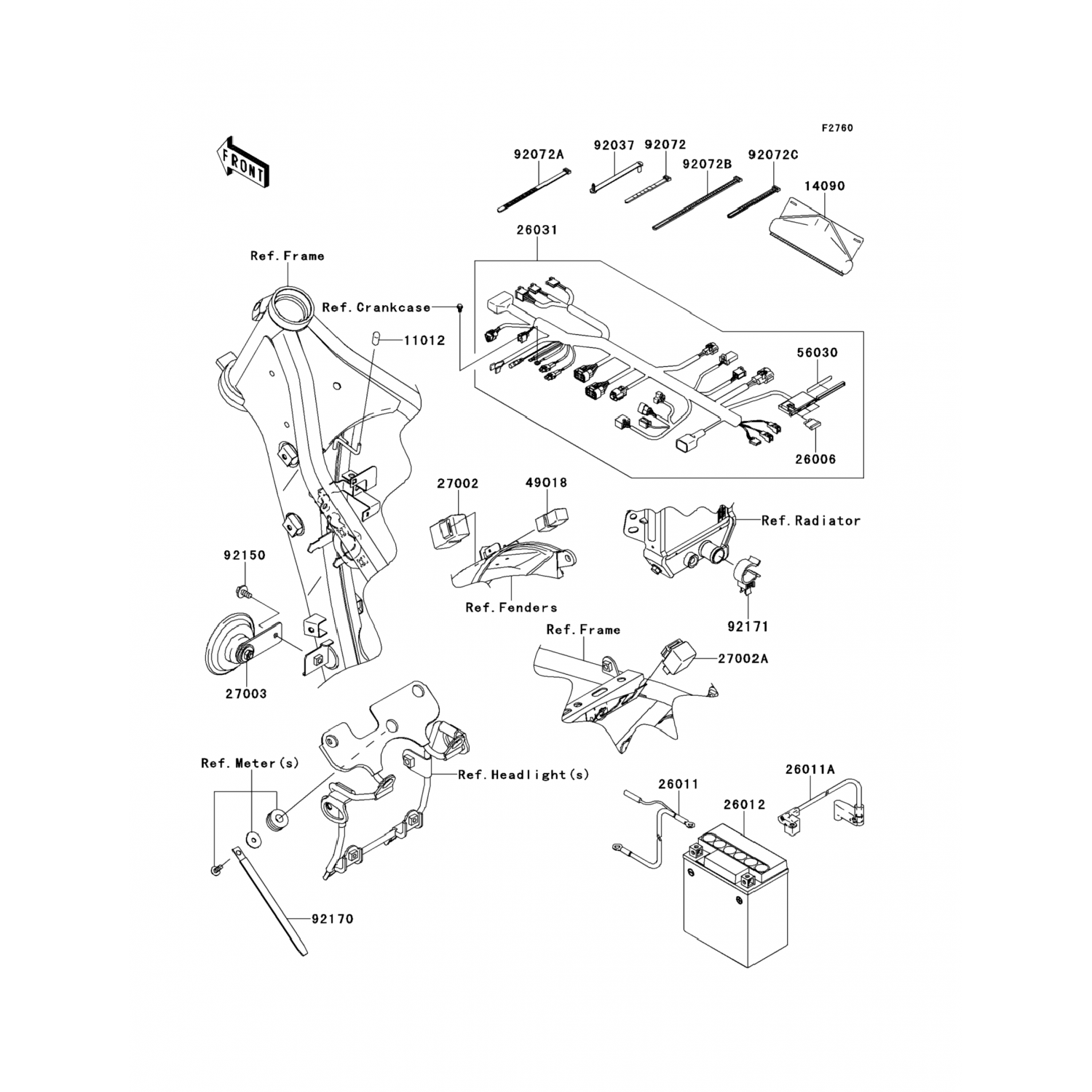 F2760

FRONT

92072A
92037
92072
92072B
92072C
14090
26031
Ref.Frame
Ref.Crankcase
11012
56030
26006
27002
49018
Ref.Radiator
92150
Ref.Fenders
92171
Ref.Frame
27002A
27003
Ref.Meter(s)
Ref.Headlight(s)
26011
26011A
26012
92170