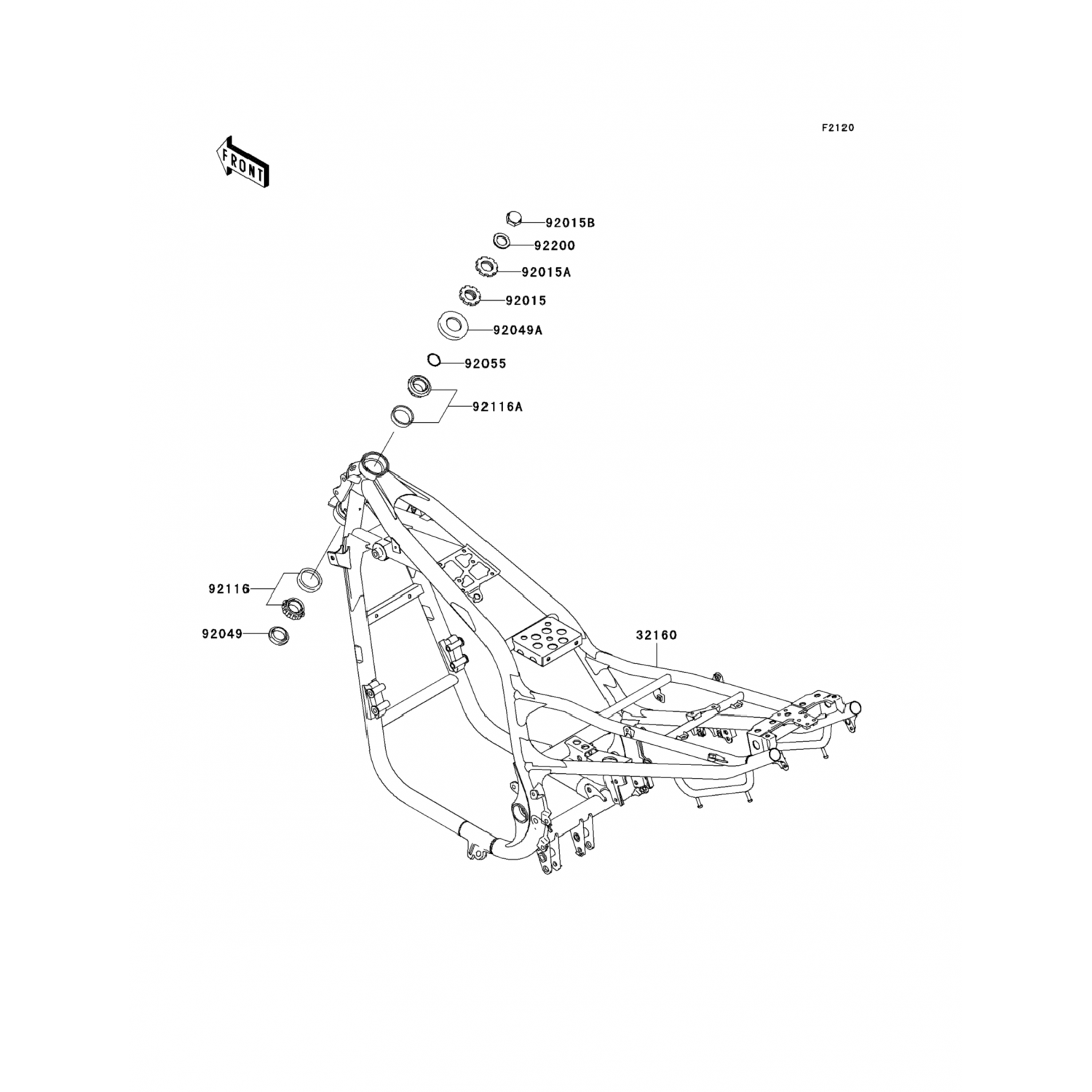 F2120

FRONT

92015B
92200
92015A
92015
92049A
92055
92116A

92116
92049

32160