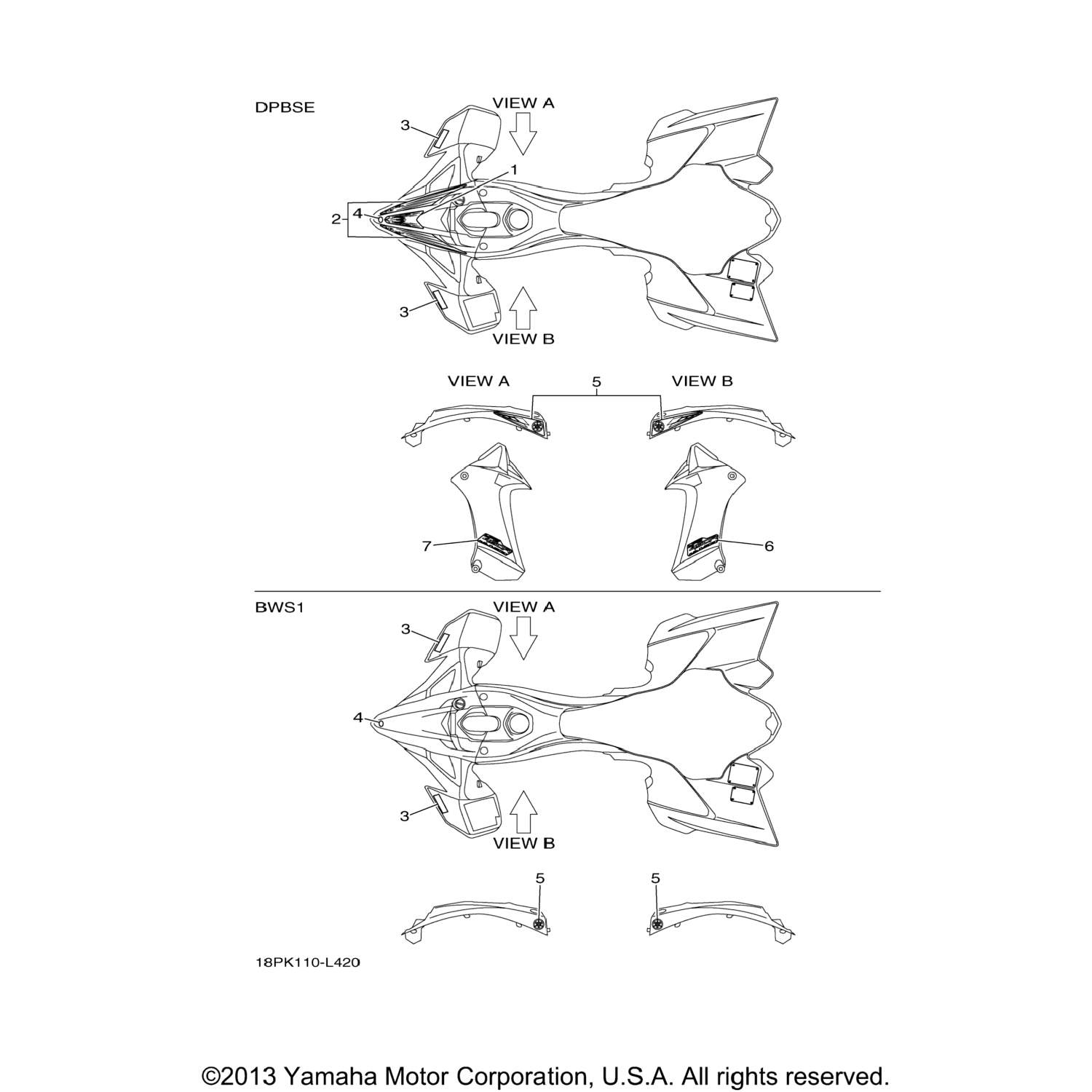 DPBSE

VIEW A

3

1

2

4

3

VIEW B

VIEW A

5

VIEW B

7

6

BWS1

VIEW A

3

4

3

VIEW B

5

5

18PK110-L420

©2013 Yamaha Motor Corporation, U.S.A. All rights reserved.