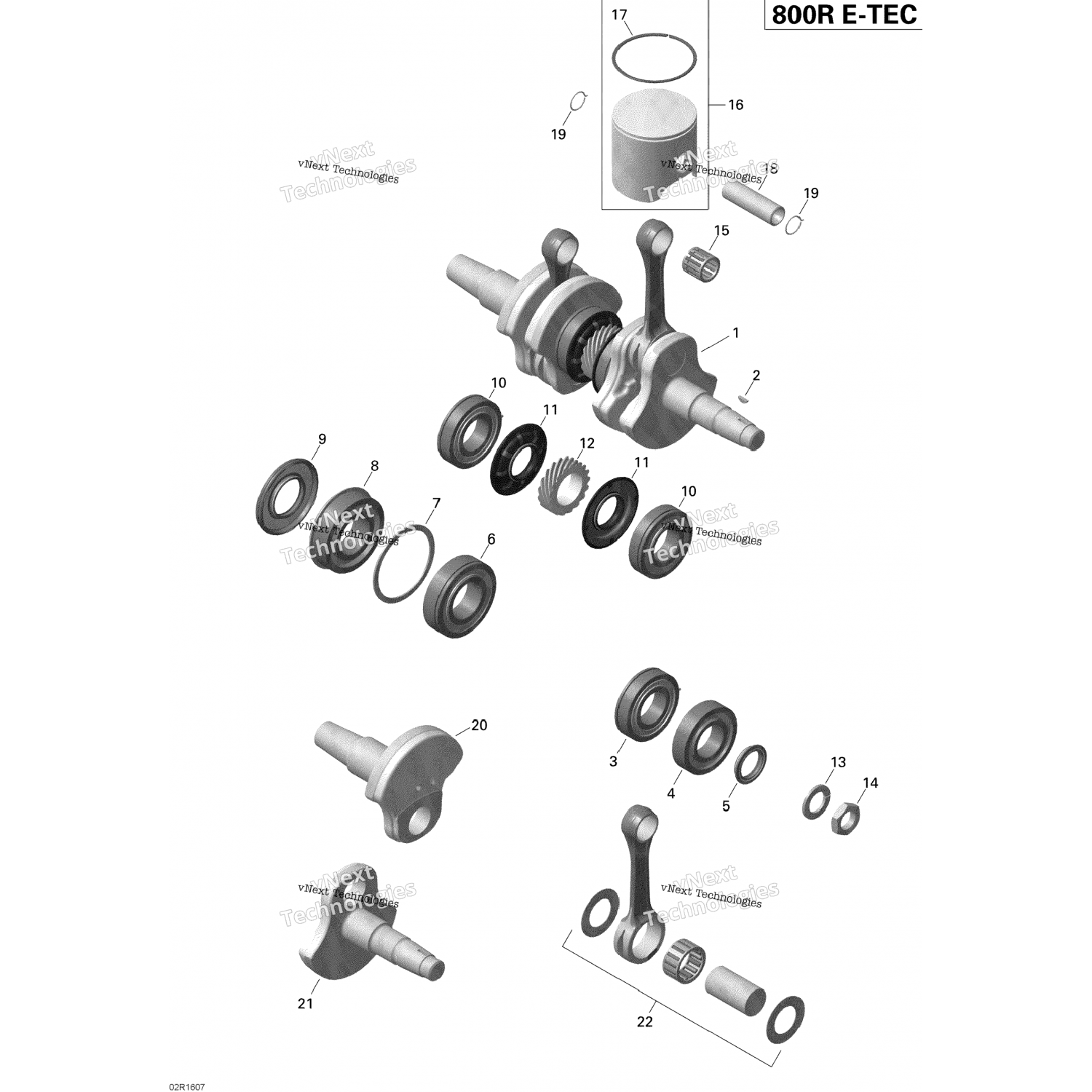 800R E-TEC

17

16

19

vNext Technologies
vNext Technologies

vNext Technologies
vNext Technologies

18

19

15

1

2

10

11

12

11

10

9

8

7

6

vNext Technologies
vNext Technologies

vNext Technologies
vNext Technologies

20

3

4

5

13

14

vNext Technologies
vNext Technologies

vNext Technologies
vNext Technologies

21

22

02R1607