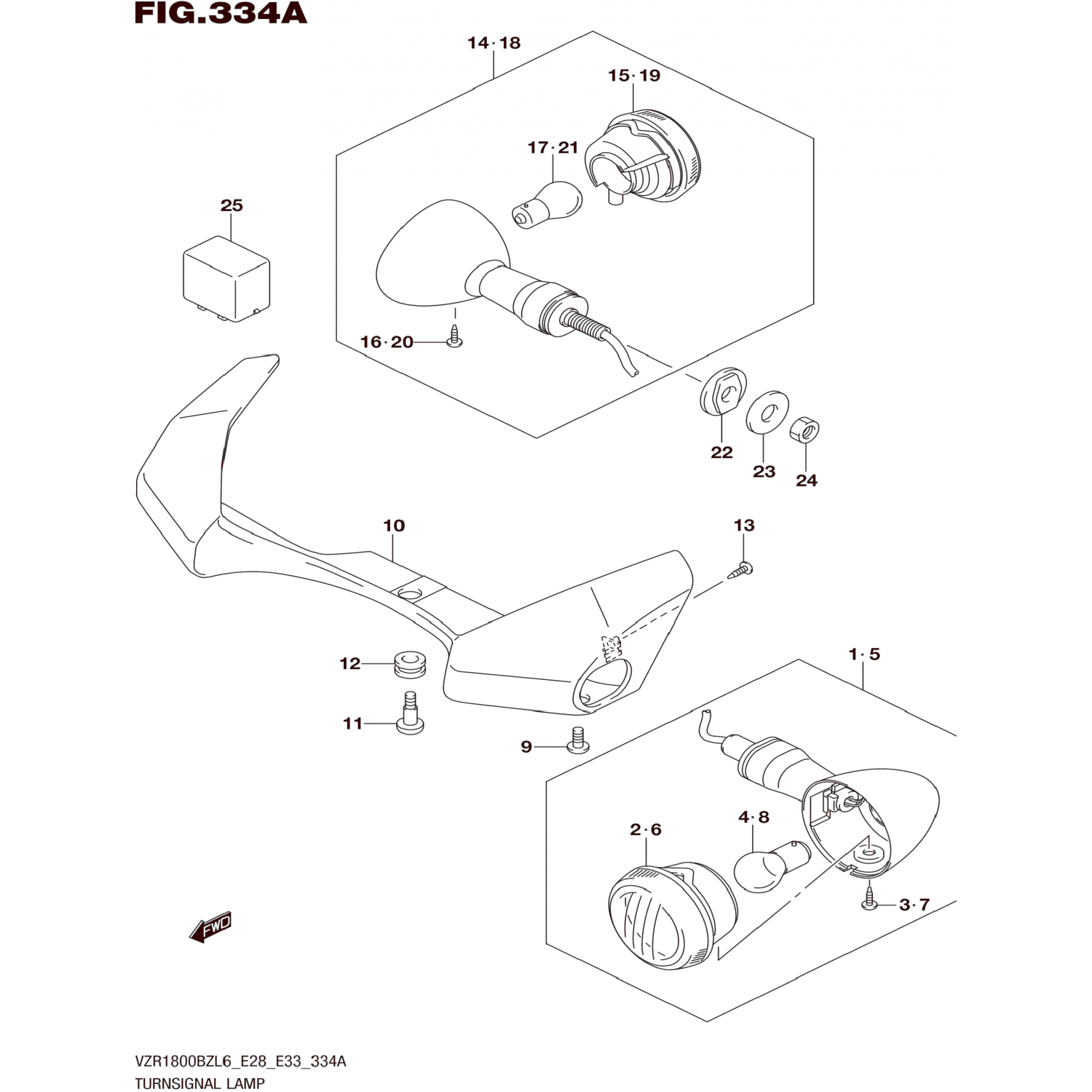 FIG.334A

14·18

15·19

17·21

25

16·20

22

23

24

10

13

12

11

9

1·5

2·6

4·8

3·7

FWD

VZR1800BZL6_E28_E33_334A
TURNSIGNAL LAMP