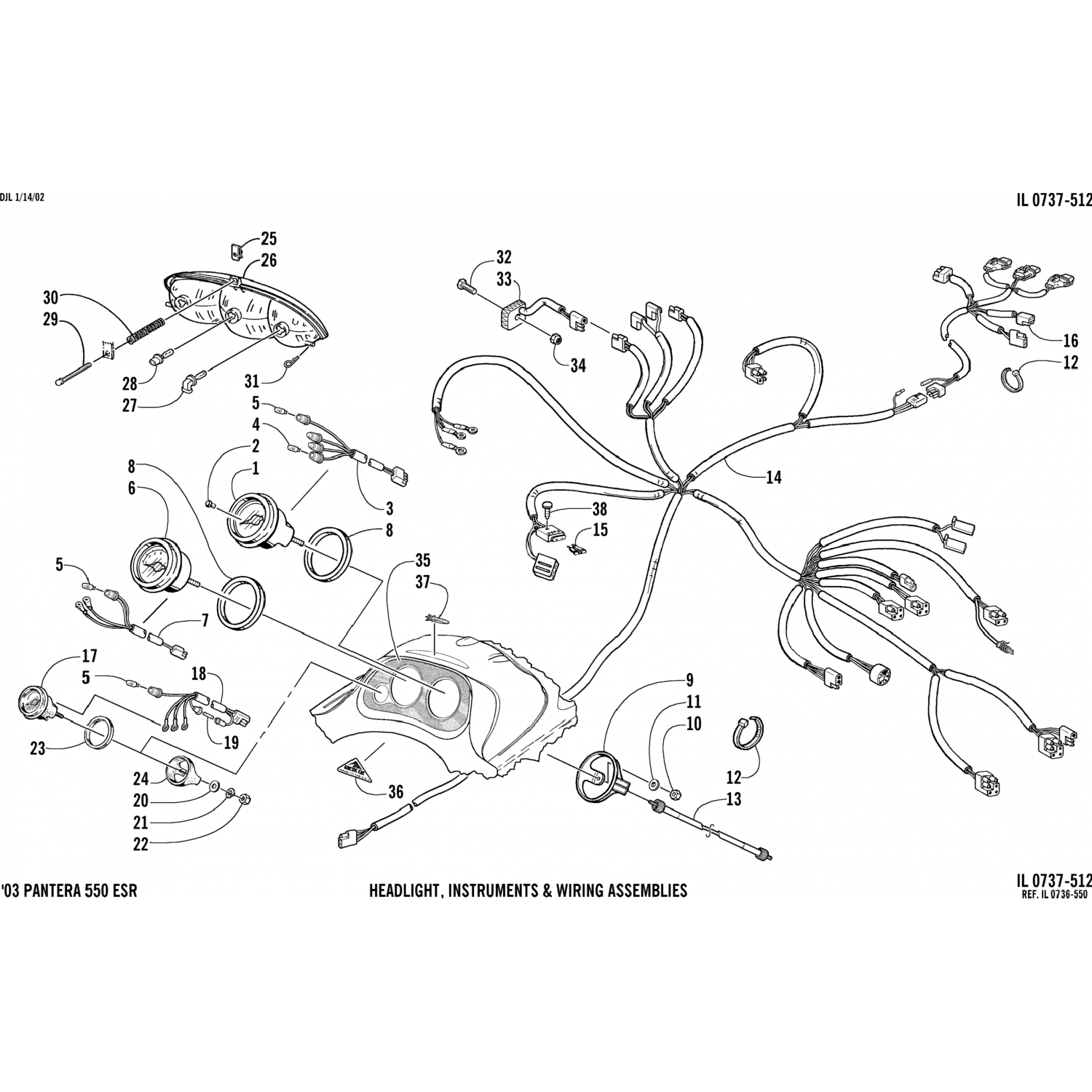 DJL 1/14/02

IL 0737-512

25
26
30
29
28
27
31
32
33
34
16
12
5
4
2
1
3
8
6
8
14
38
15
5
7
35
37
17
5
18
19
23
24
20
21
22
36
9
11
10
12
13

'03 PANTERA 550 ESR

HEADLIGHT, INSTRUMENTS & WIRING ASSEMBLIES

IL 0737-512
REF. IL 0736-550