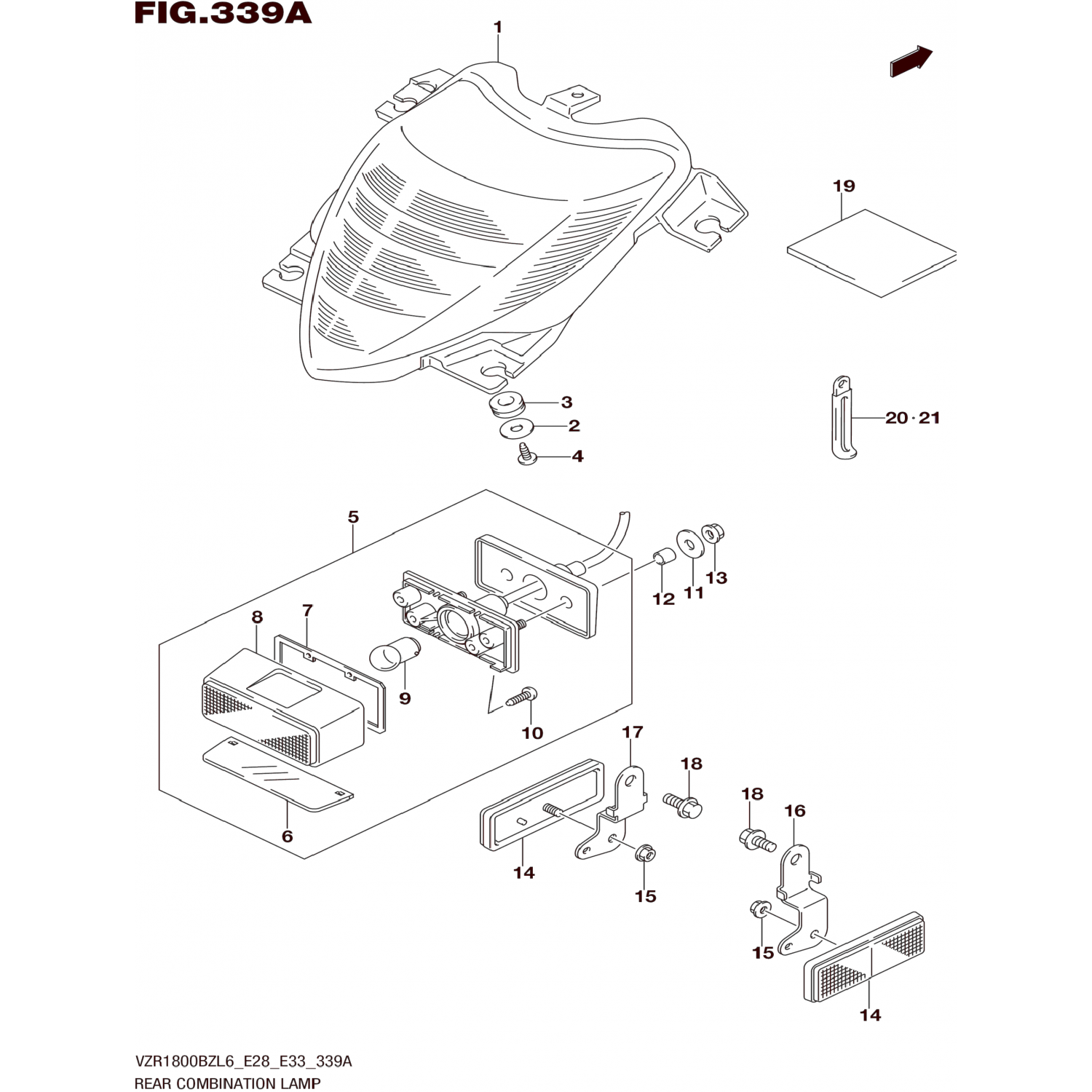 FIG.339A

1

19

3

2

4

20·21

5

12

11

13

8

7

9

10

17

18

18

16

6

14

15

15

14

VZR1800BZL6_E28_E33_339A
REAR COMBINATION LAMP