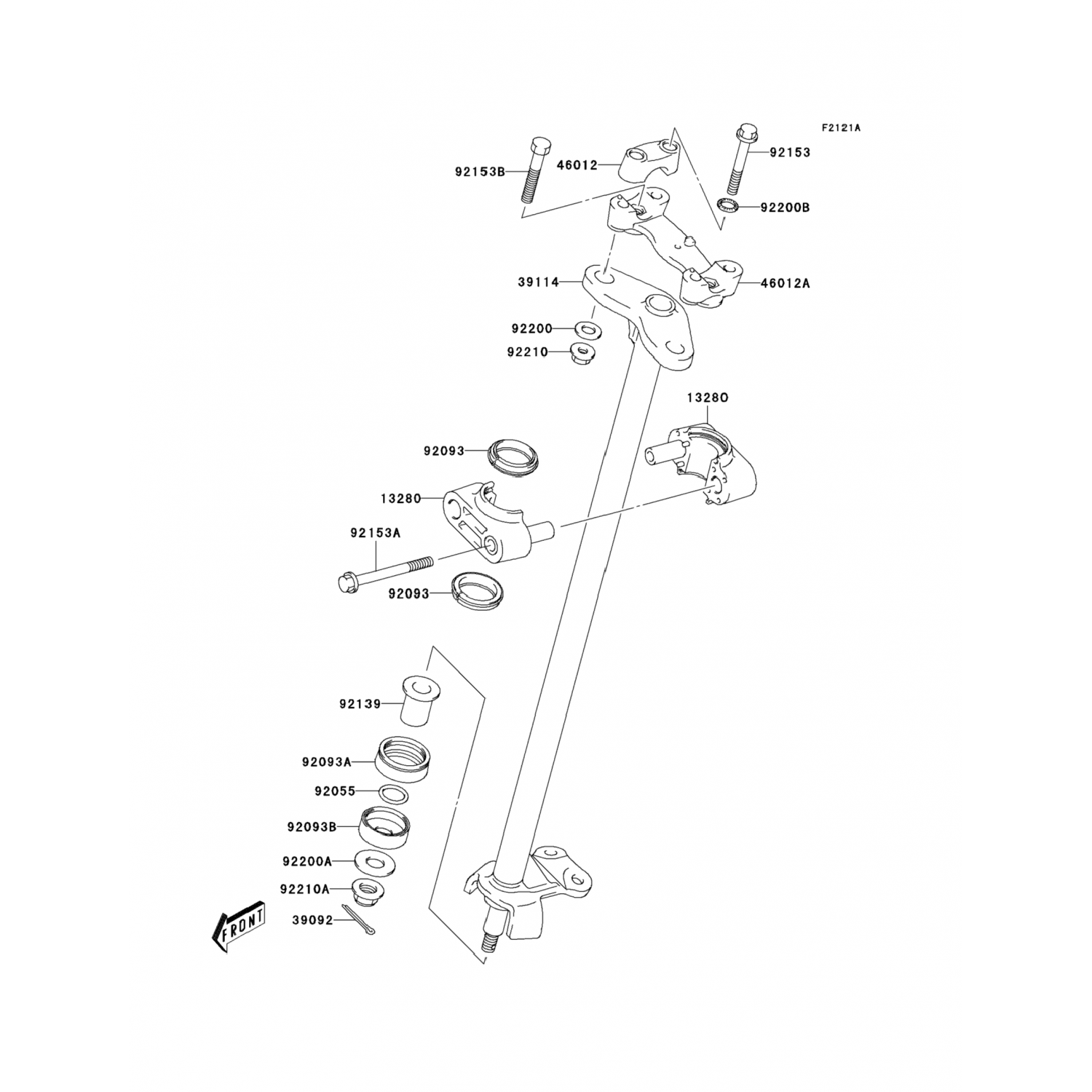 F2121A

92153B
46012
92153
92200B
39114
46012A
92200
92210
13280
92093
13280
92153A
92093
92139
92093A
92055
92093B
92200A
92210A
39092
FRONT