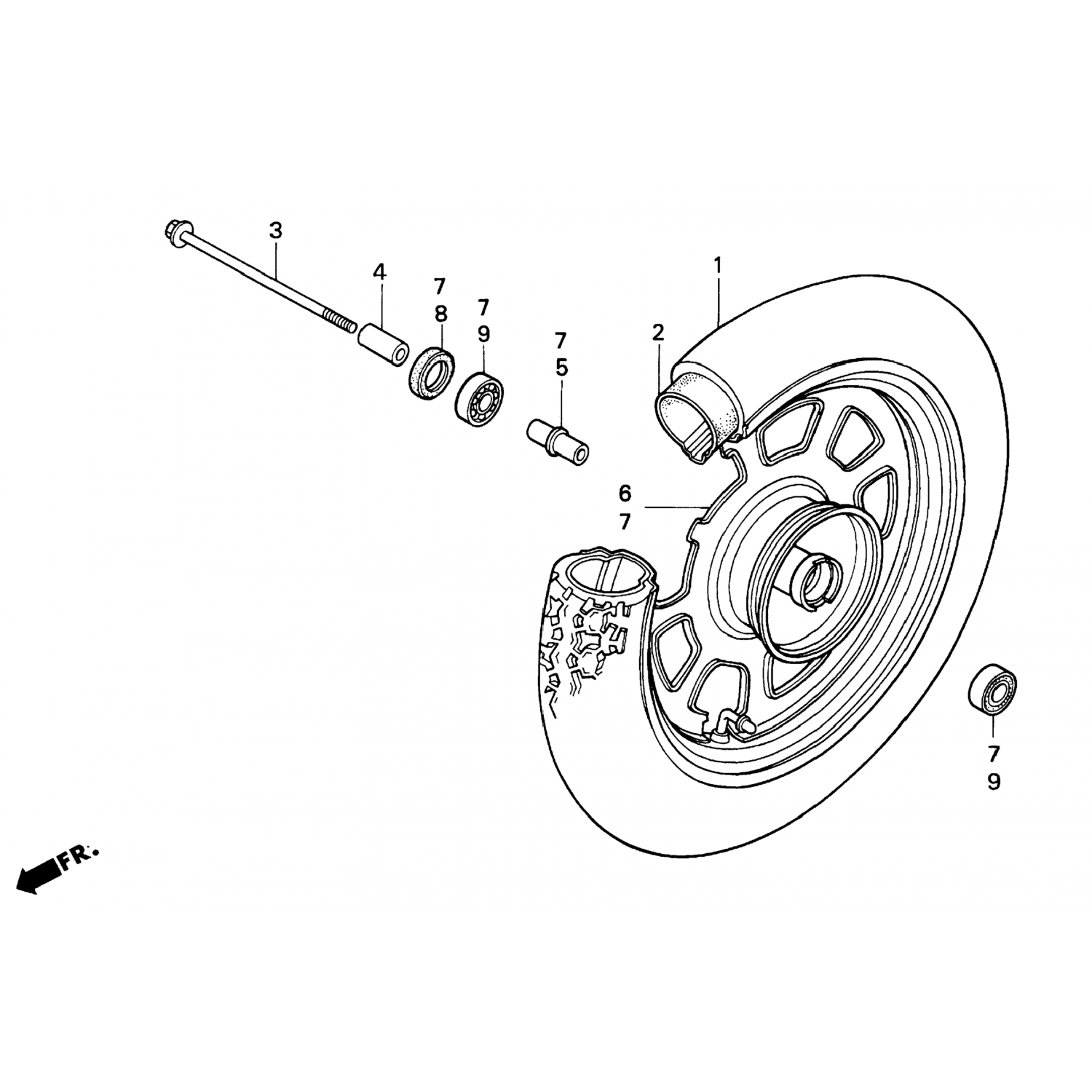 3
4
7
8
7
9
7
5
1
2
6
7
7
9
FR.