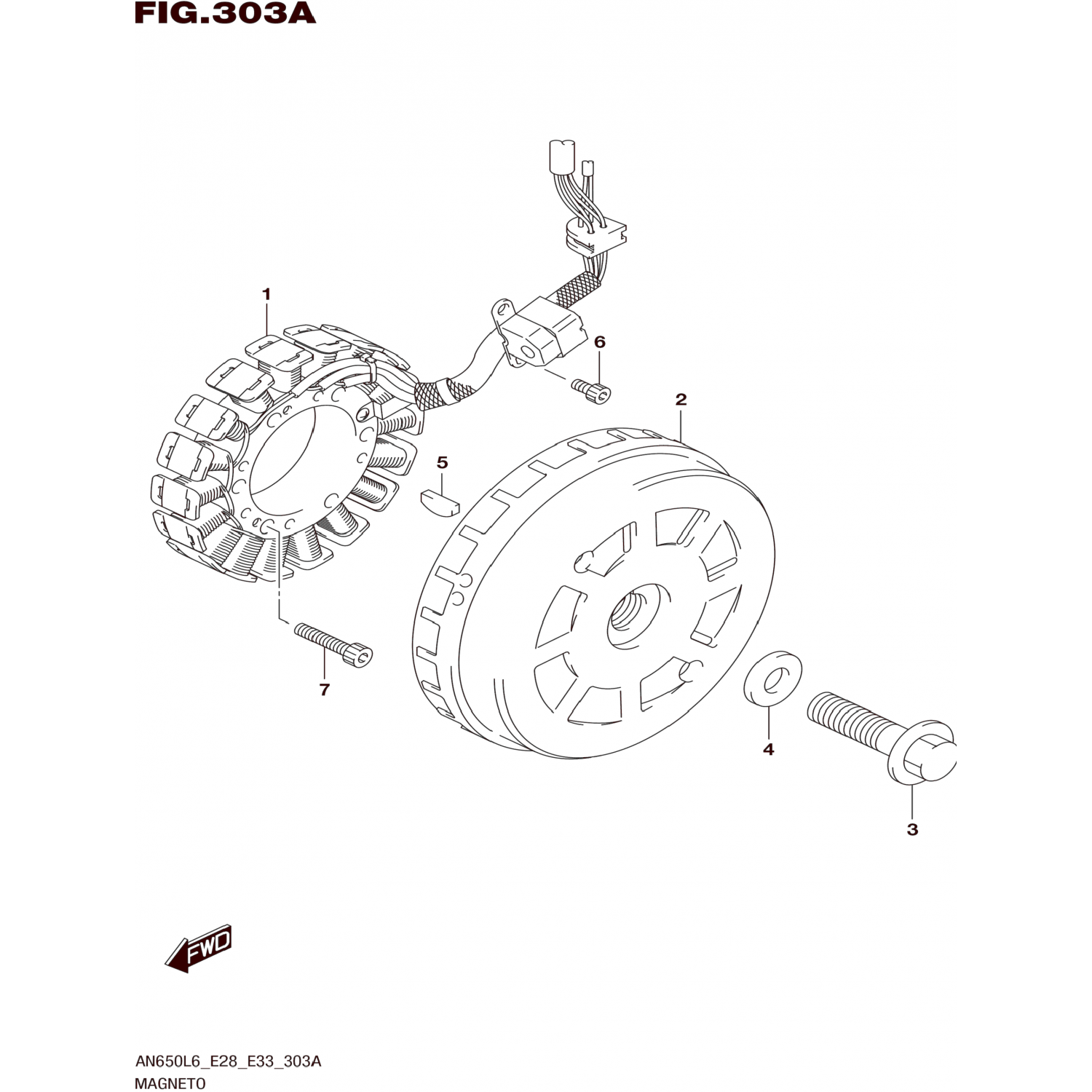 FIG.303A

1
6
2
5
7
4
3

FWD

AN650L6_E28_E33_303A
MAGNETO