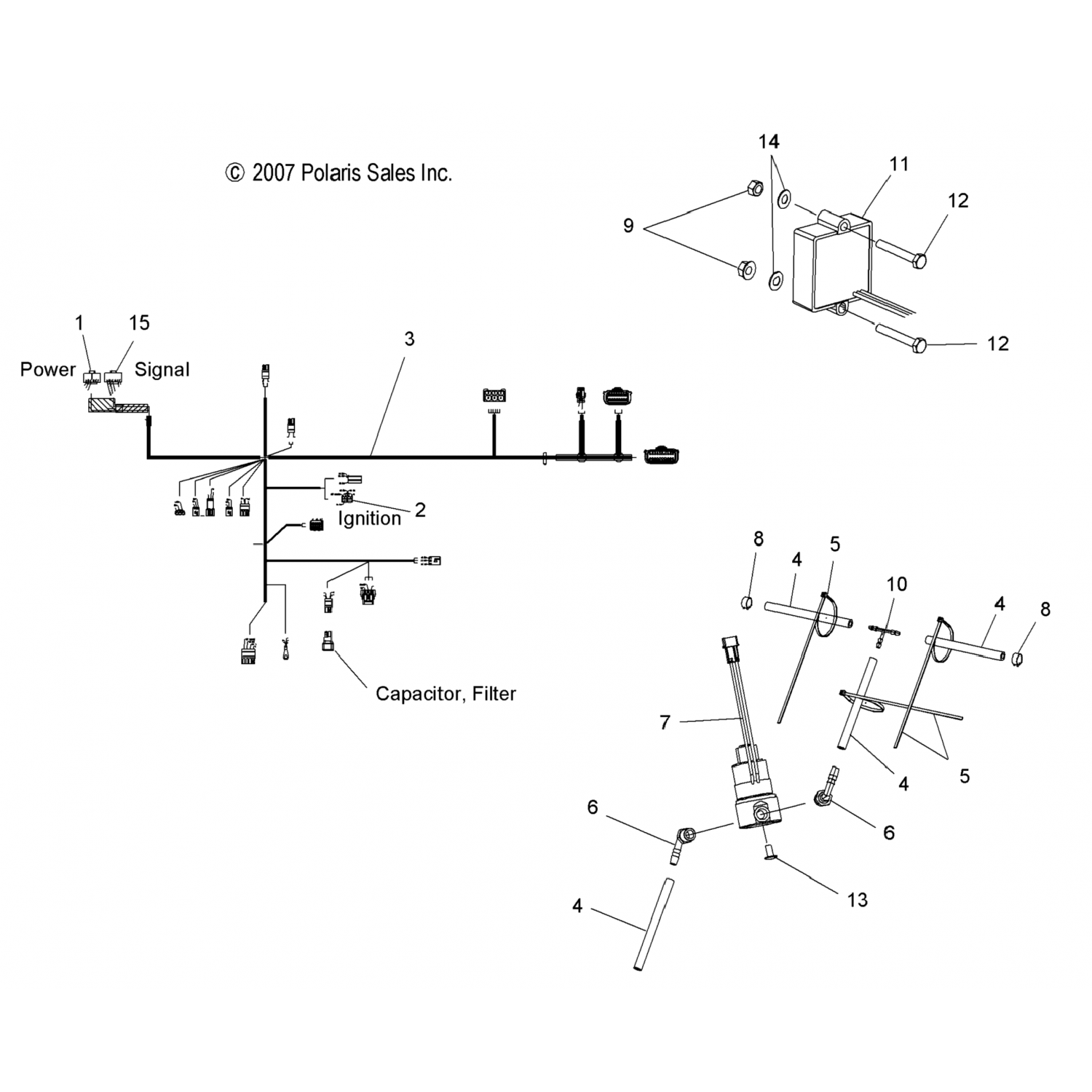 © 2007 Polaris Sales Inc.

14
11
12
9
12

1
15
Power
Signal
3
2
Ignition
Capacitor, Filter

8
4
5
10
4
8
7
4
5
6
6
13
4