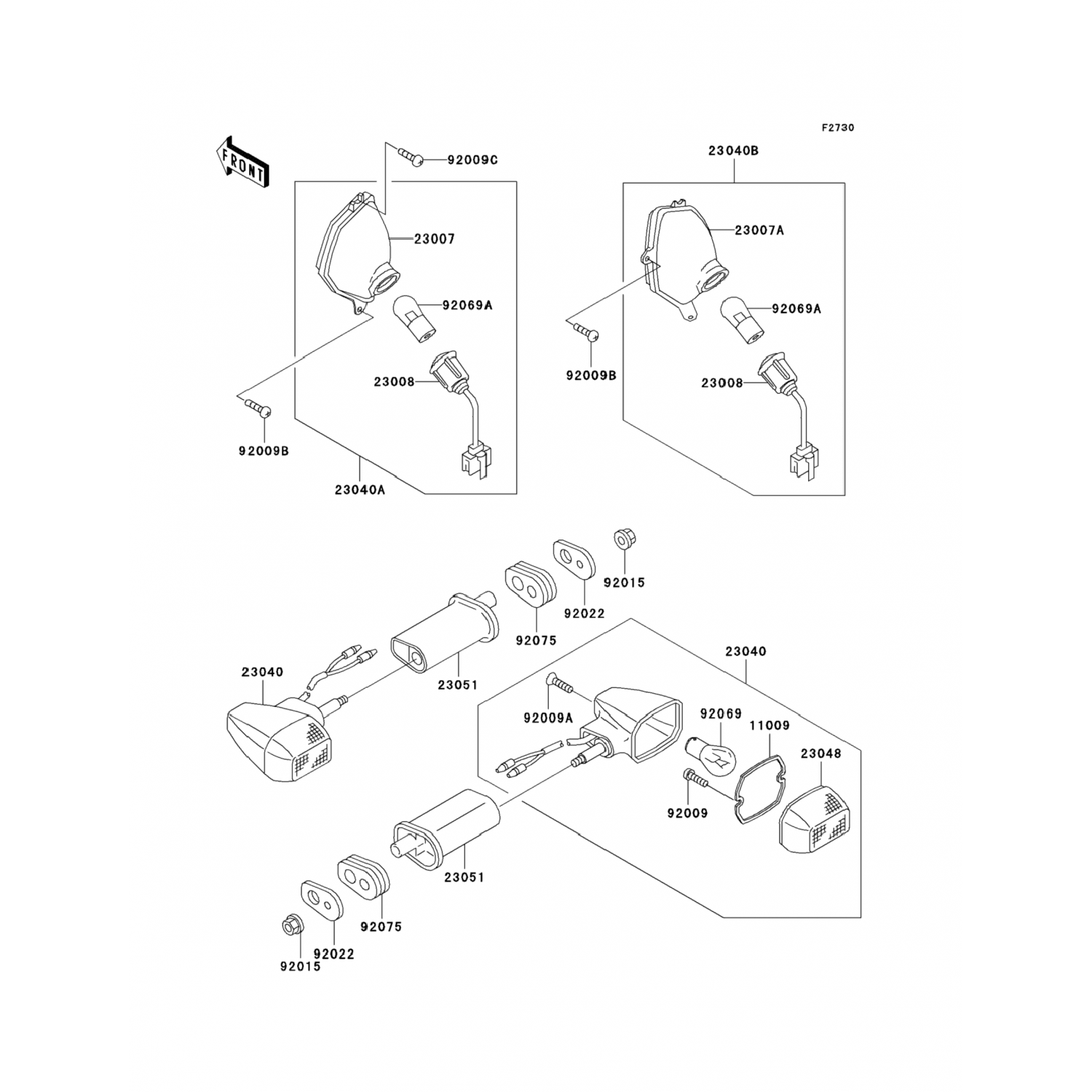 F2730

FRONT

92009C

23007

92069A

23008

92009B

23040A

23040B

23007A

92069A

92009B

23008

92015

92022

92075

23051

23040

23040

92009A

92069

11009

23048

92009

23051

92075

92022

92015