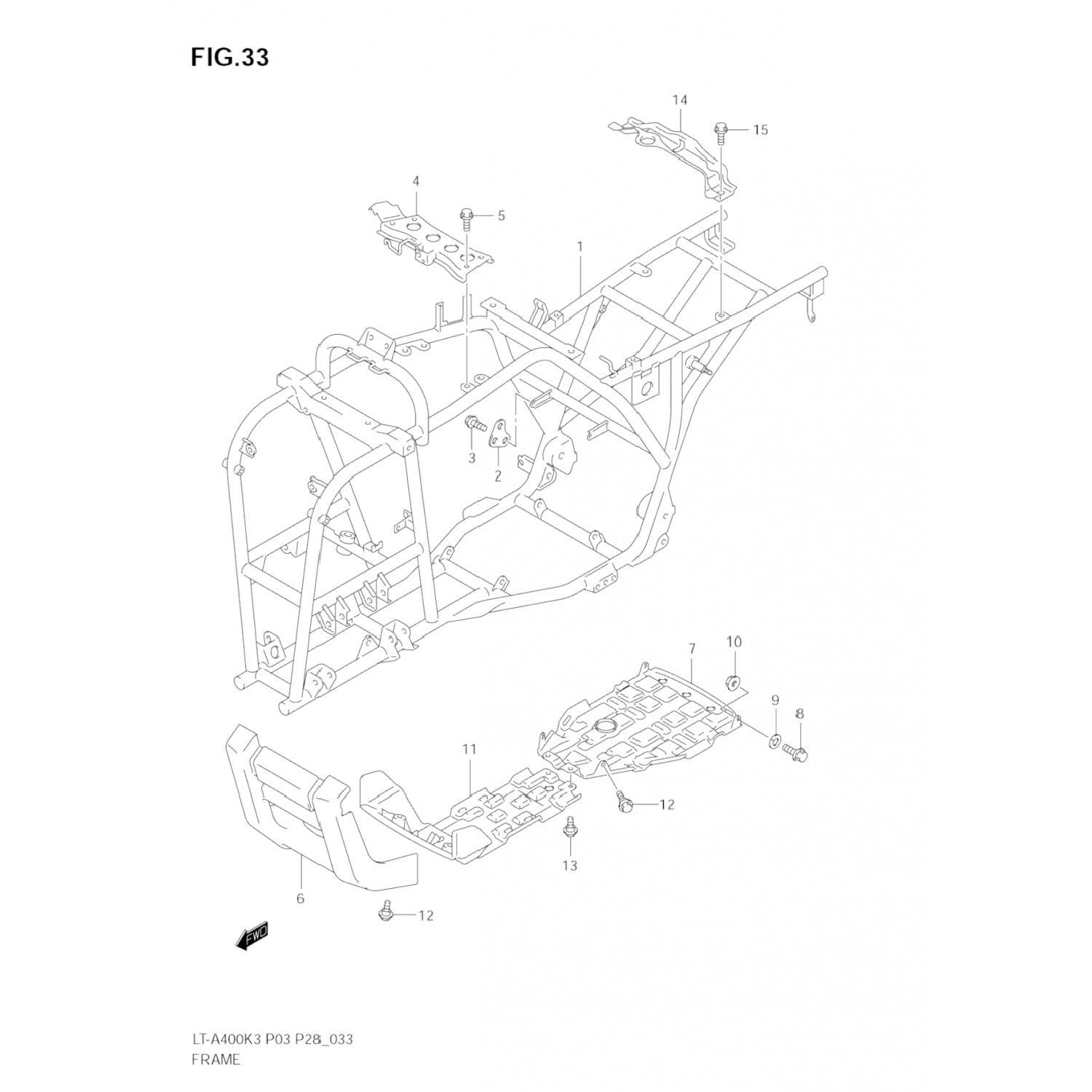 FIG.33

14
15
4
5
1
3
2
7
10
9
8
11
12
13
6
12
FWD

LT-A400K3 P03 P28_033
FRAME